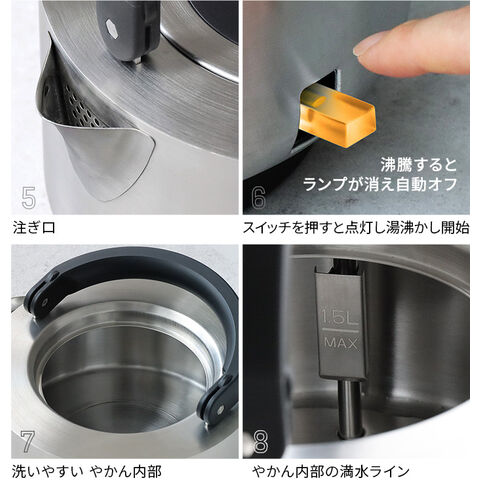 5

注ぎ口

沸騰すると
ランプが消え自動オフ

6

スイッチを押すと点灯し湯沸かし開始

7

洗いやすい やかん内部

1.5L
MAX

8

やかん内部の満水ライン