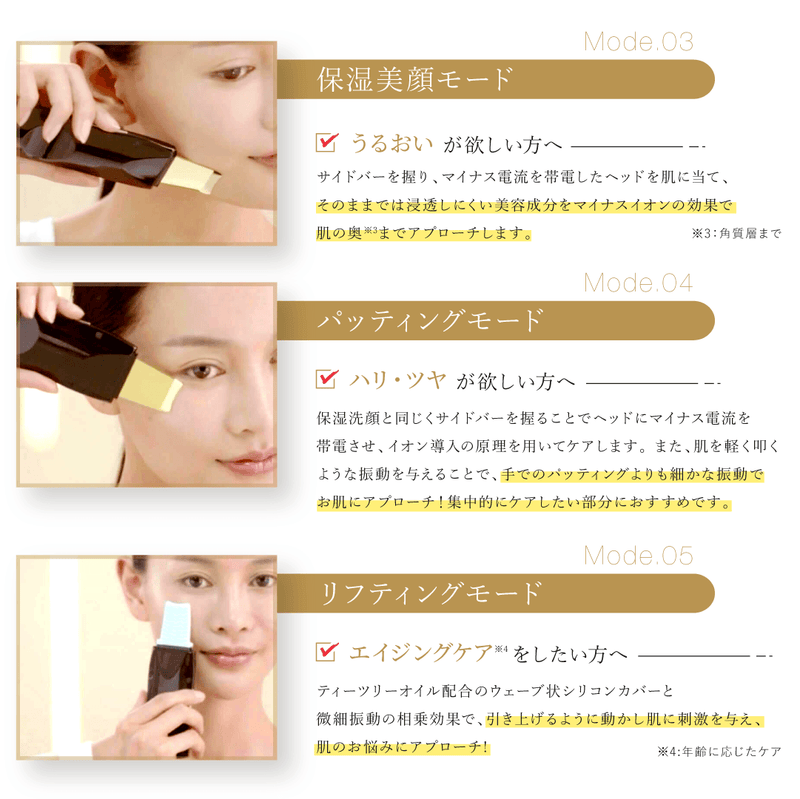 Mode.03

保湿美顔モード

うるおい が欲しい方へ

サイドバーを握り、マイナス電流を帯電したヘッドを肌に当て、そのままでは浸透しにくい美容成分をマイナスイオンの効果で肌の奥※3までアプローチします。

※3：角質層まで

Mode.04

パッティングモード

ハリ・ツヤ が欲しい方へ

保湿洗顔と同じくサイドバーを握ることでヘッドにマイナス電流を帯電させ、イオン導入の原理を用いてケアします。また、肌を軽く叩くような振動を与えることで、手でのパッティングよりも細かな振動でお肌にアプローチ！集中的にケアしたい部分におすすめです。

Mode.05

リフティングモード

エイジングケア※4 をしたい方へ

ティーツリーオイル配合のウェーブ状シリコンカバーと微細振動の相乗効果で、引き上げるように動かし肌に刺激を与え、肌のお悩みにアプローチ！

※4:年齢に応じたケア