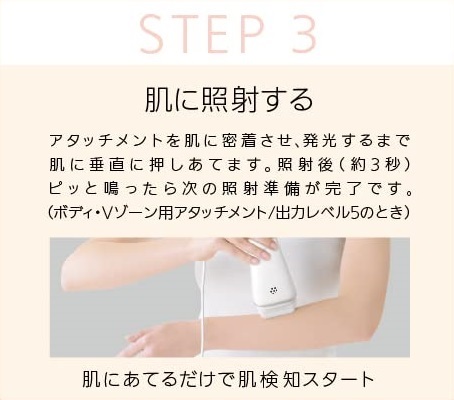 STEP 3

肌に照射する

アタッチメントを肌に密着させ、発光するまで肌に垂直に押しあてます。照射後（約3秒）ピッと鳴ったら次の照射準備が完了です。（ボディ・Vゾーン用アタッチメント/出力レベル5のとき）

肌にあてるだけで肌検知スタート