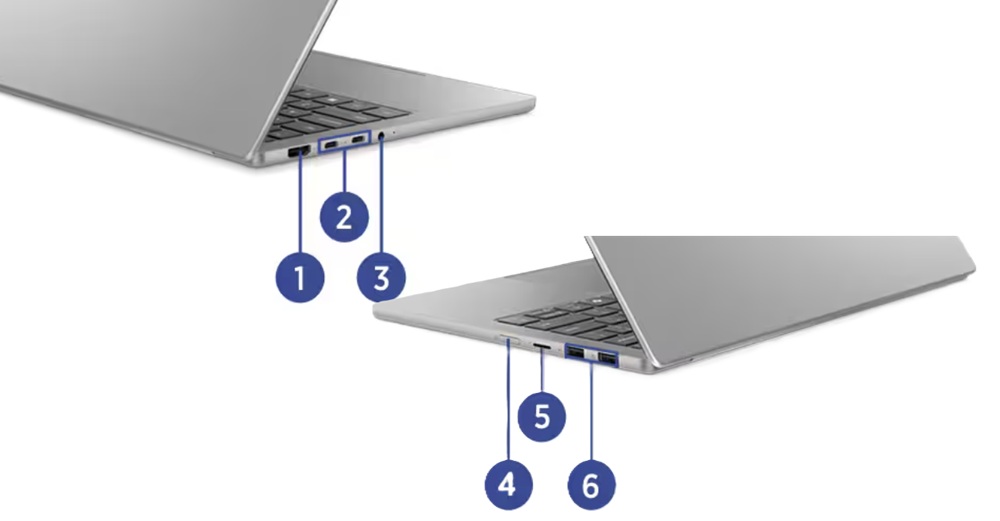 2
1
3
5
4
6