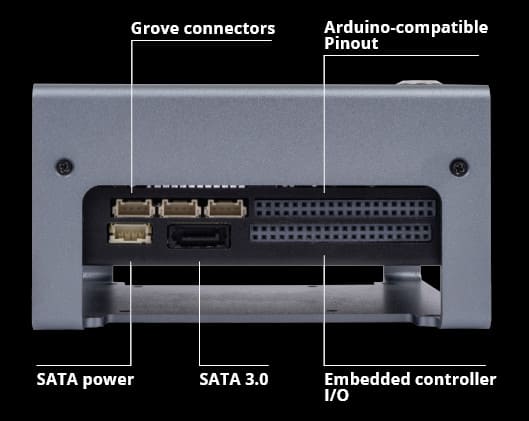 Grove connectors

Arduino-compatible Pinout

SATA power

SATA 3.0

Embedded controller I/O