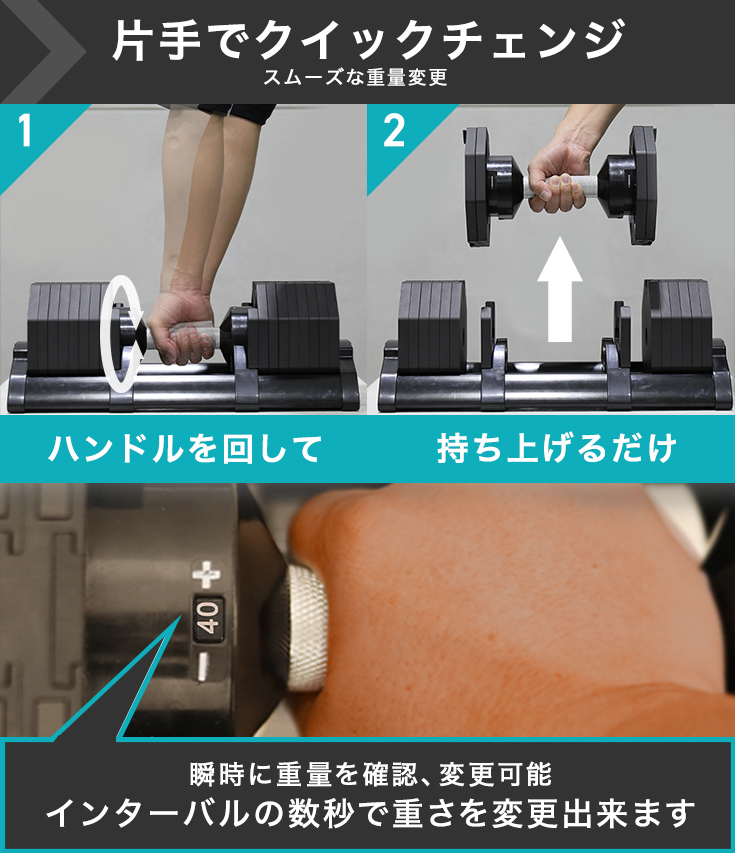 片手でクイックチェンジ
スムーズな重量変更

1

2

ハンドルを回して

持ち上げるだけ

+
40
−

瞬時に重量を確認、変更可能
インターバルの数秒で重さを変更出来ます