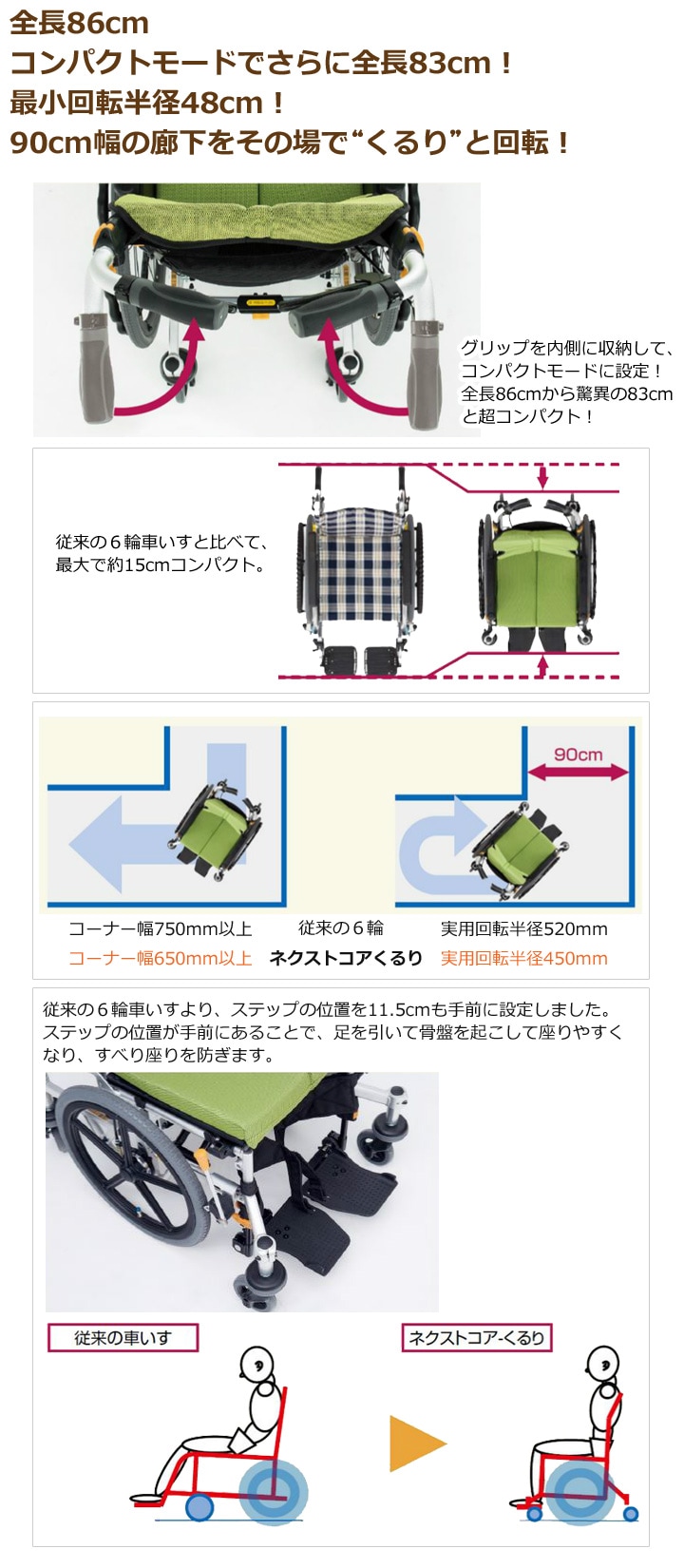 全長86cm
コンパクトモードでさらに全長83cm！
最小回転半径48cm！
90cm幅の廊下をその場で“くるり”と回転！

グリップを内側に収納して、コンパクトモードに設定！全長86cmから驚異の83cmと超コンパクト！

従来の６輪車いすと比べて、最大で約15cmコンパクト。

90cm

コーナー幅750mm以上　従来の６輪　実用回転半径520mm
コーナー幅650mm以上　ネクストコアくるり　実用回転半径450mm

従来の６輪車いすより、ステップの位置を11.5cmも手前に設定しました。ステップの位置が手前にあることで、足を引いて骨盤を起こして座りやすくなり、すべり座りを防ぎます。

従来の車いす

ネクストコア-くるり