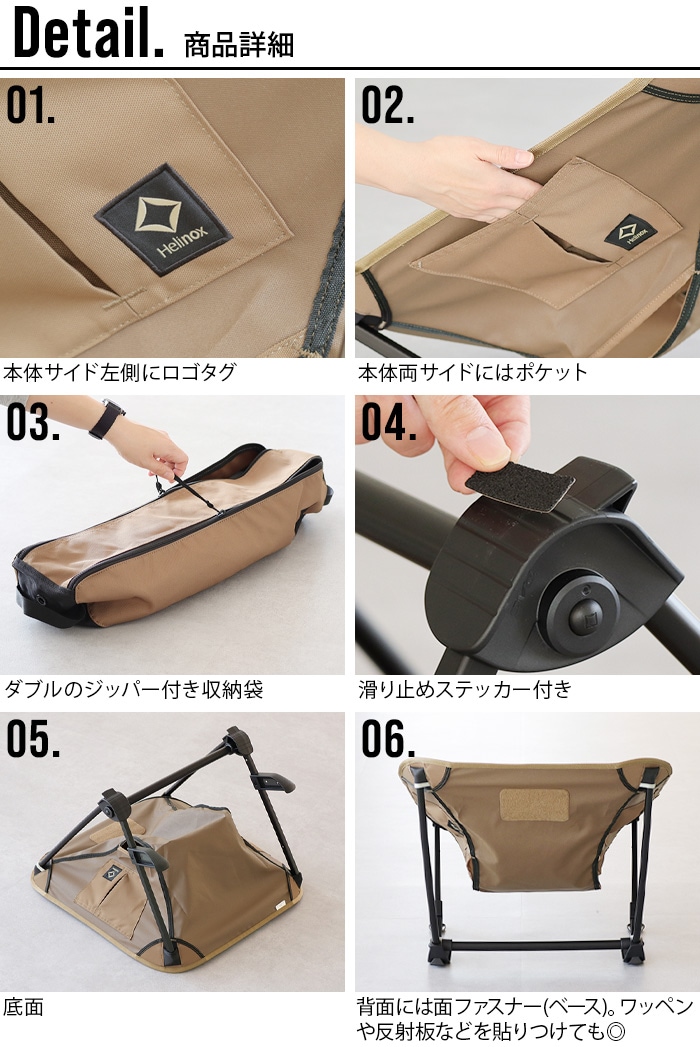 Detail. 商品詳細

01.

Helinox

本体サイド左側にロゴタグ

02.

Helinox

本体両サイドにはポケット

03.

ダブルのジッパー付き収納袋

04.

滑り止めステッカー付き

05.

底面

06.

背面には面ファスナー(ベース)。ワッペンや反射板などを貼りつけても◎