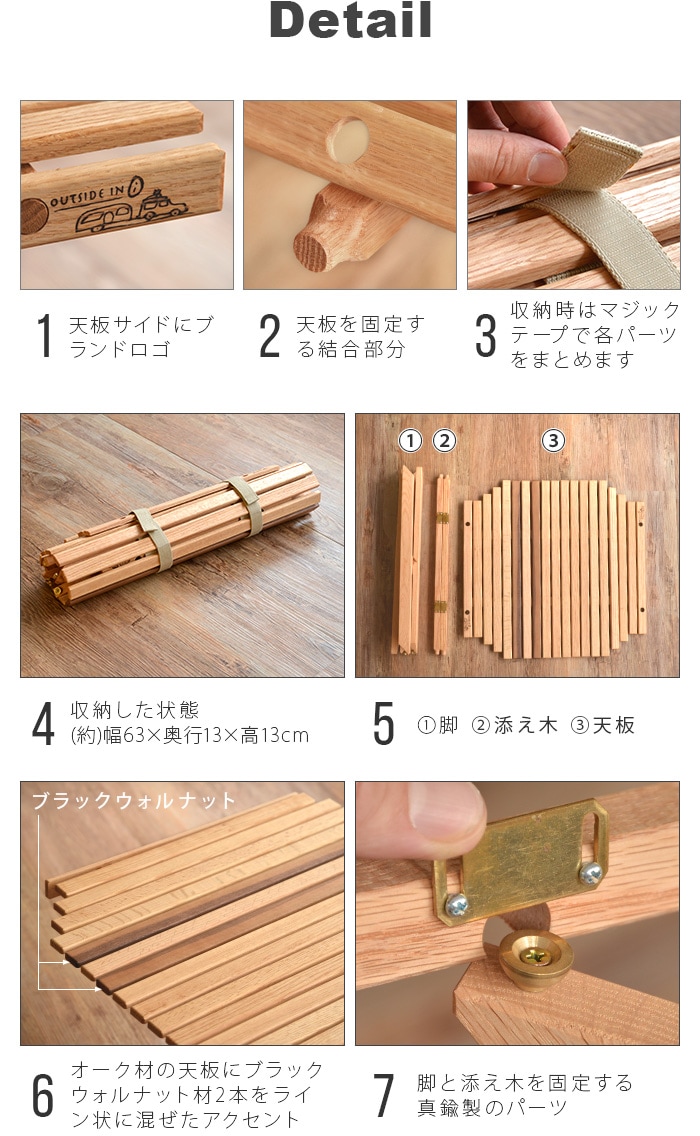 Detail

OUTSIDE IN

1 天板サイドにブランドロゴ

2 天板を固定する結合部分

3 収納時はマジックテープで各パーツをまとめます

① ② ③

4 収納した状態
(約)幅63×奥行13×高13cm

5 ①脚 ②添え木 ③天板

ブラックウォルナット

6 オーク材の天板にブラックウォルナット材2本をライン状に混ぜたアクセント

7 脚と添え木を固定する真鍮製のパーツ