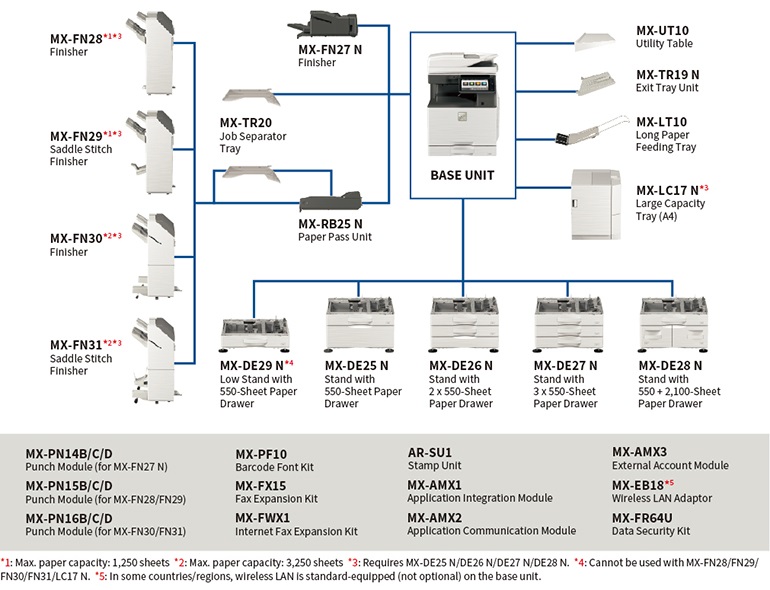 MX-FN28*1*3
Finisher

MX-FN29*1*3
Saddle Stitch Finisher

MX-FN30*2*3
Finisher

MX-FN31*2*3
Saddle Stitch Finisher

MX-FN27 N
Finisher

MX-TR20
Job Separator Tray

MX-RB25 N
Paper Pass Unit

BASE UNIT

MX-UT10
Utility Table

MX-TR19 N
Exit Tray Unit

MX-LT10
Long Paper Feeding Tray

MX-LC17 N*3
Large Capacity Tray (A4)

MX-DE29 N*4
Low Stand with 550-Sheet Paper Drawer

MX-DE25 N
Stand with 550-Sheet Paper Drawer

MX-DE26 N
Stand with 2 x 550-Sheet Paper Drawer

MX-DE27 N
Stand with 3 x 550-Sheet Paper Drawer

MX-DE28 N
Stand with 550 + 2,100-Sheet Paper Drawer

MX-PN14B/C/D
Punch Module (for MX-FN27 N)

MX-PN15B/C/D
Punch Module (for MX-FN28/FN29)

MX-PN16B/C/D
Punch Module (for MX-FN30/FN31)

MX-PF10
Barcode Font Kit

MX-FX15
Fax Expansion Kit

MX-FWX1
Internet Fax Expansion Kit

AR-SU1
Stamp Unit

MX-AMX1
Application Integration Module

MX-AMX2
Application Communication Module

MX-AMX3
External Account Module

MX-EB18*5
Wireless LAN Adaptor

MX-FR64U
Data Security Kit

*1: Max. paper capacity: 1,250 sheets *2: Max. paper capacity: 3,250 sheets *3: Requires MX-DE25 N/DE26 N/DE27 N/DE28 N. *4: Cannot be used with MX-FN28/FN29/FN30/FN31/LC17 N. *5: In some countries/regions, wireless LAN is standard-equipped (not optional) on the base unit.