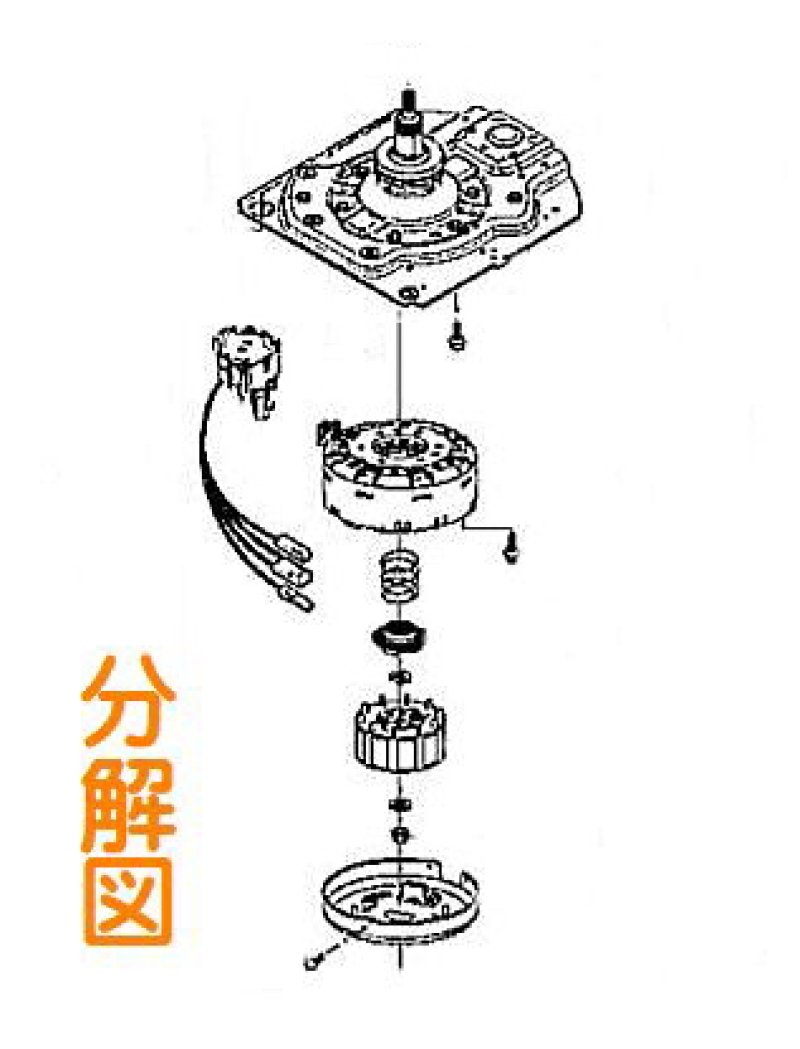 分解図