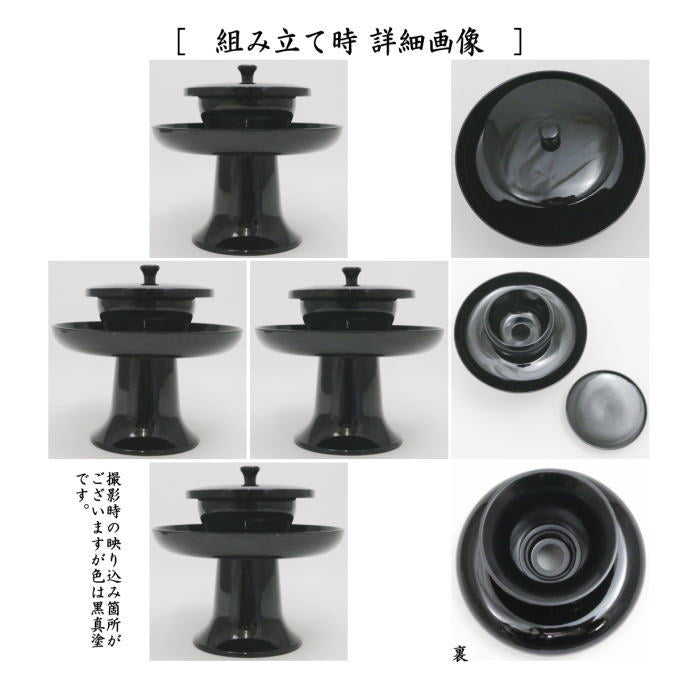 [ 組み立て時 詳細画像 ]

撮影時の映り込み箇所がございますが色は黒真塗です。

裏