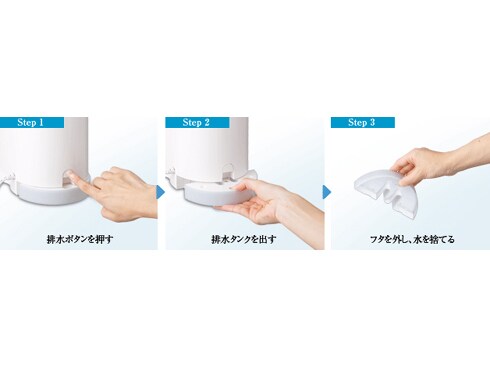 Step 1

排水ボタンを押す

Step 2

排水タンクを出す

Step 3

フタを外し、水を捨てる