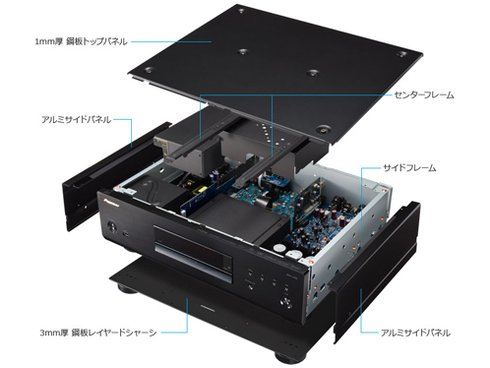 1mm厚 鋼板トップパネル

センターフレーム

アルミサイドパネル

サイドフレーム

Pioneer

3mm厚 鋼板レイヤードシャーシ

アルミサイドパネル