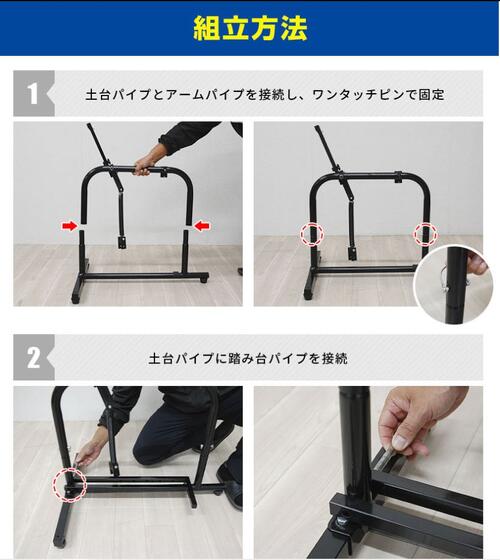 組立方法

1
土台パイプとアームパイプを接続し、ワンタッチピンで固定

2
土台パイプに踏み台パイプを接続