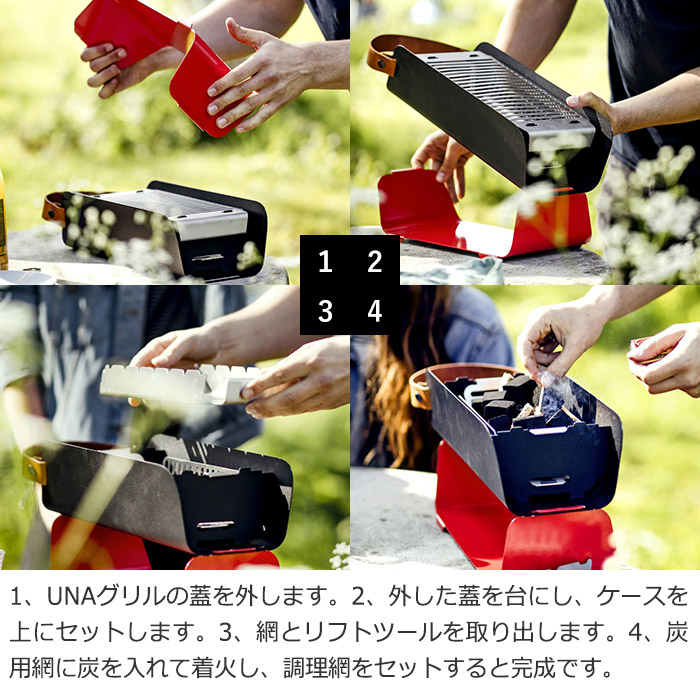 1 2
3 4

1、UNAグリルの蓋を外します。2、外した蓋を台にし、ケースを上にセットします。3、網とリフトツールを取り出します。4、炭用網に炭を入れて着火し、調理網をセットすると完成です。