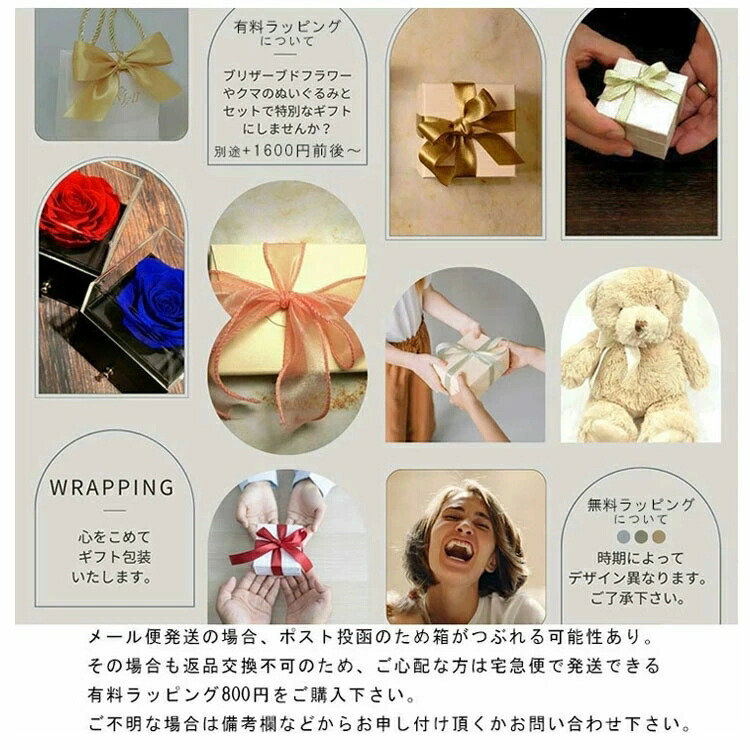 有料ラッピング
について

プリザーブドフラワーやクマのぬいぐるみとセットで特別なギフトにしませんか？
別途＋1600円前後～

WRAPPING

心をこめて
ギフト包装
いたします。

無料ラッピング
について

時期によって
デザイン異なります。
ご了承下さい。

メール便発送の場合、ポスト投函のため箱がつぶれる可能性あり。
その場合も返品交換不可のため、ご心配な方は宅急便で発送できる
有料ラッピング800円をご購入下さい。
ご不明な場合は備考欄などからお申し付け頂くかお問い合わせ下さい。