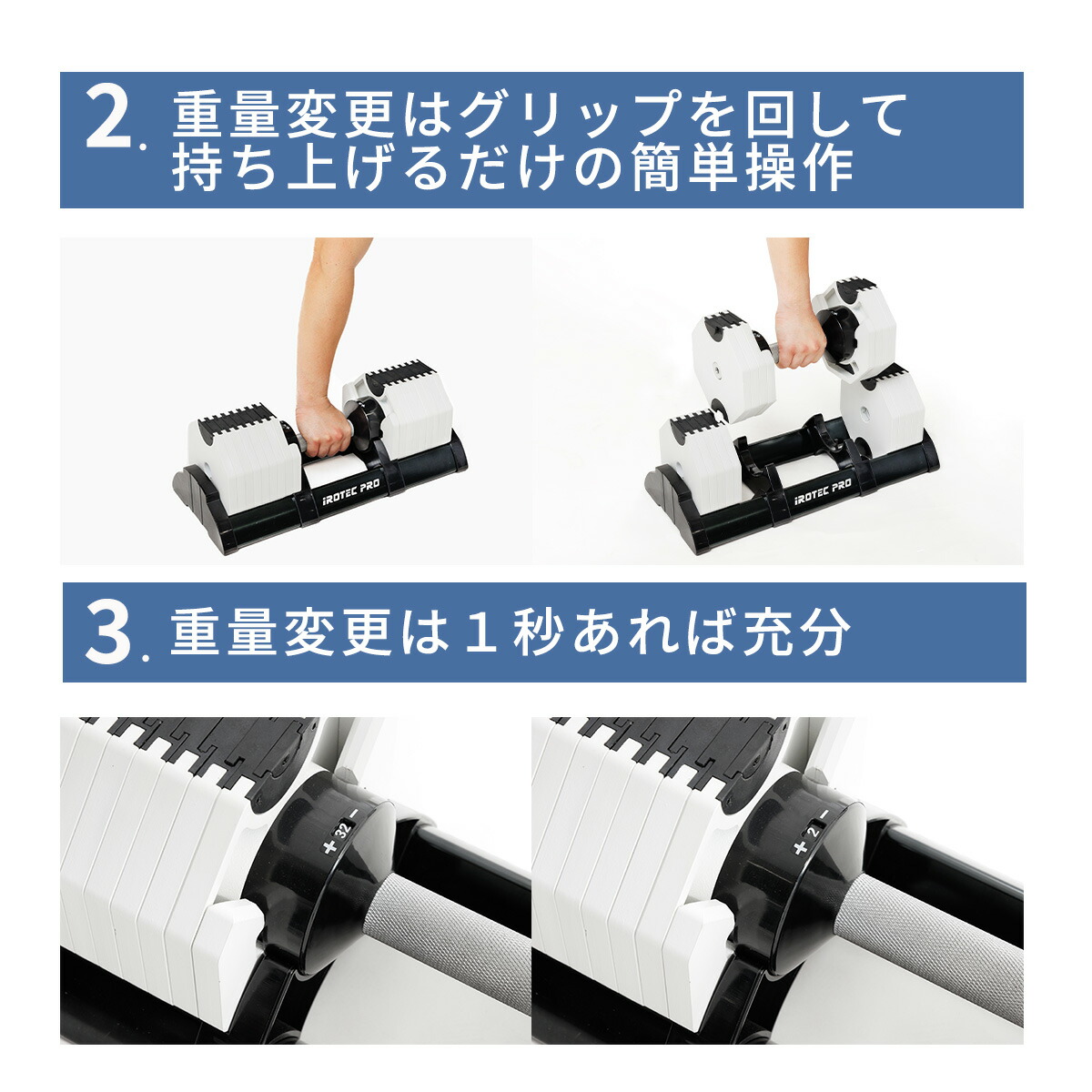 2. 重量変更はグリップを回して持ち上げるだけの簡単操作

IROTEC PRO

IROTEC PRO

3. 重量変更は１秒あれば充分

+ 32 −

+ 2 −