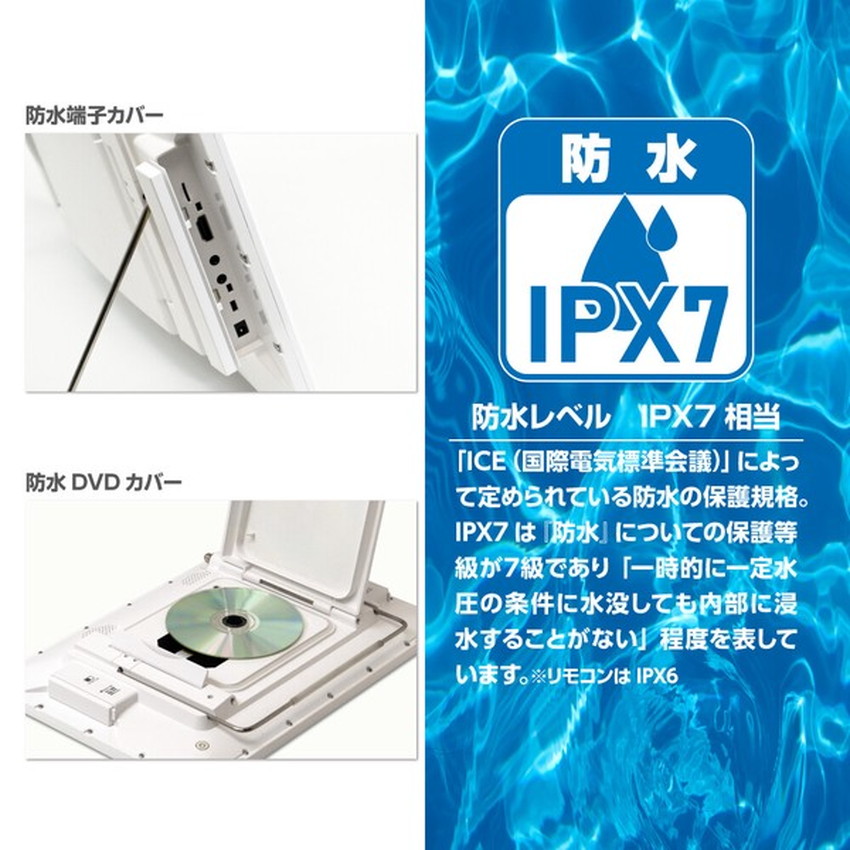 防水端子カバー

防水 DVD カバー

防水

IPX7

防水レベル IPX7 相当

「ICE（国際電気標準会議）」によって定められている防水の保護規格。IPX7 は『防水』についての保護等級が7級であり「一時的に一定水圧の条件に水没しても内部に浸水することがない」程度を表しています。※リモコンは IPX6