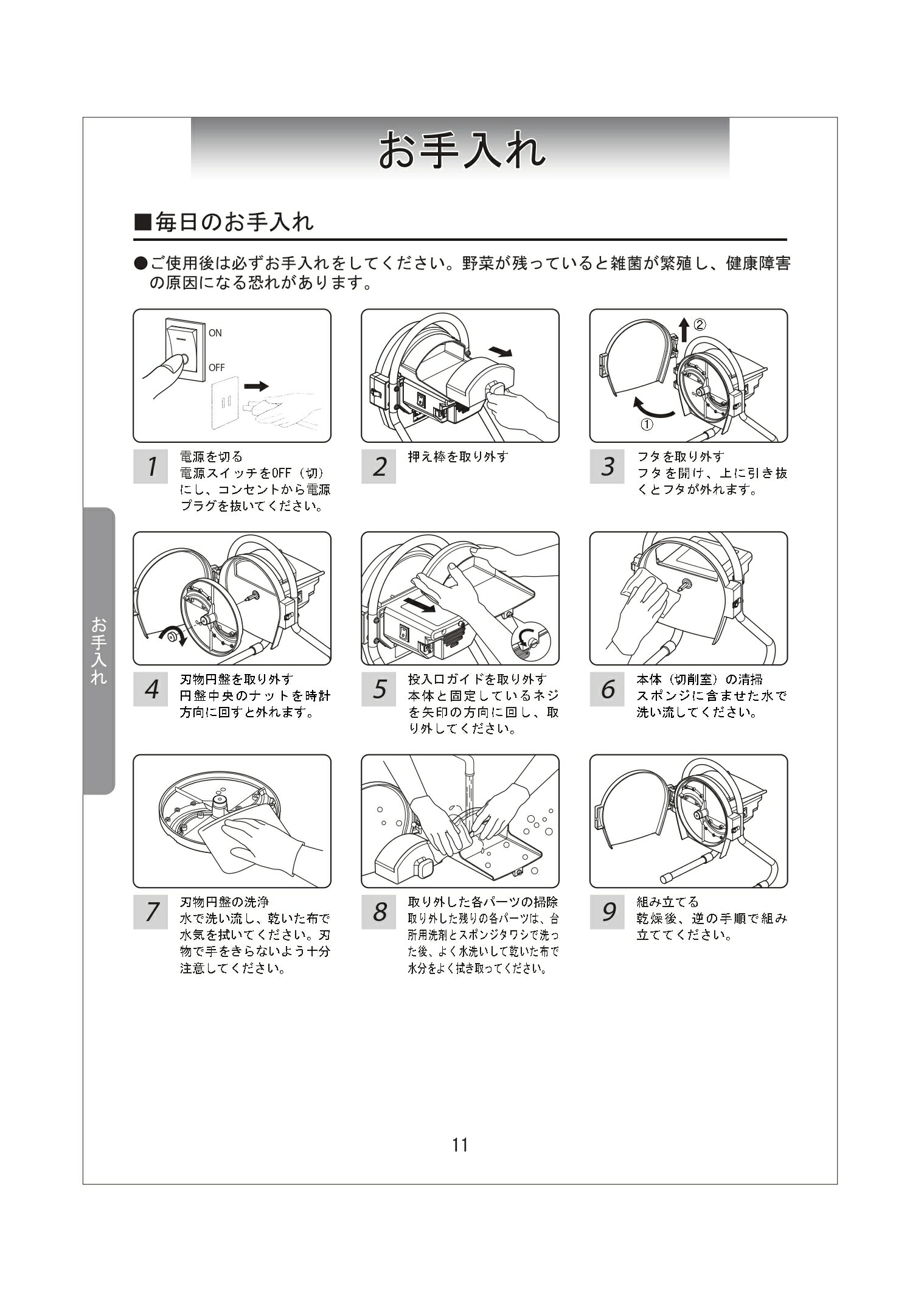 お手入れ

■毎日のお手入れ

●ご使用後は必ずお手入れをしてください。野菜が残っていると雑菌が繁殖し、健康障害の原因になる恐れがあります。

ON
OFF

1 電源を切る
電源スイッチをOFF（切）にし、コンセントから電源プラグを抜いてください。

2 押え棒を取り外す

②
①

3 フタを取り外す
フタを開け、上に引き抜くとフタが外れます。

4 刃物円盤を取り外す
円盤中央のナットを時計方向に回すと外れます。

5 投入口ガイドを取り外す
本体と固定しているネジを矢印の方向に回し、取り外してください。

6 本体（切削室）の清掃
スポンジに含ませた水で洗い流してください。

7 刃物円盤の洗浄
水で洗い流し、乾いた布で水気を拭いてください。刃物で手をきらないよう十分注意してください。

8 取り外した各パーツの掃除
取り外した残りの各パーツは、台所用洗剤とスポンジタワシで洗った後、よく水洗いして乾いた布で水分をよく拭き取ってください。

9 組み立てる
乾燥後、逆の手順で組み立ててください。

お手入れ

11