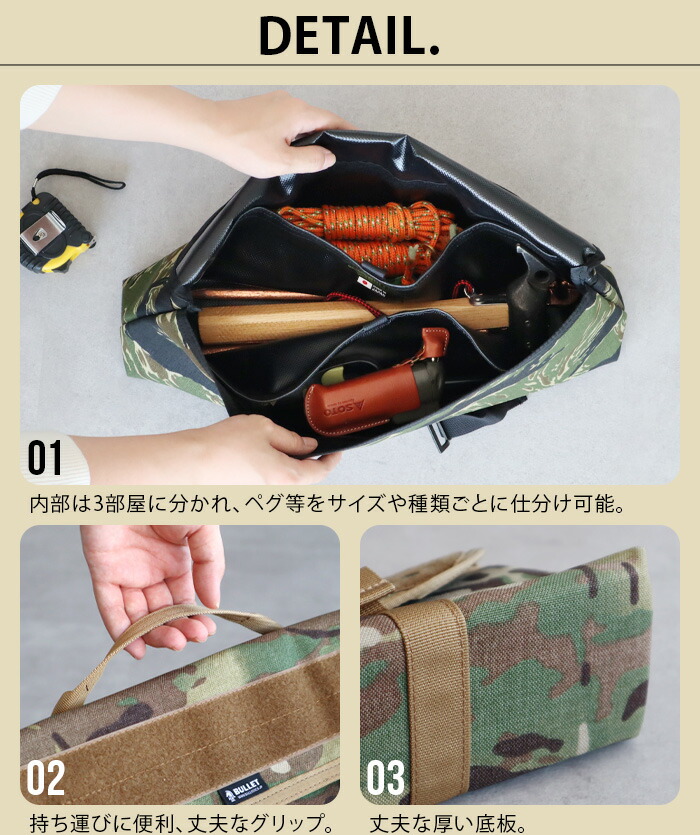 DETAIL.

SOTO

01

内部は3部屋に分かれ、ペグ等をサイズや種類ごとに仕分け可能。

02

BULLET

持ち運びに便利、丈夫なグリップ。

03

丈夫な厚い底板。