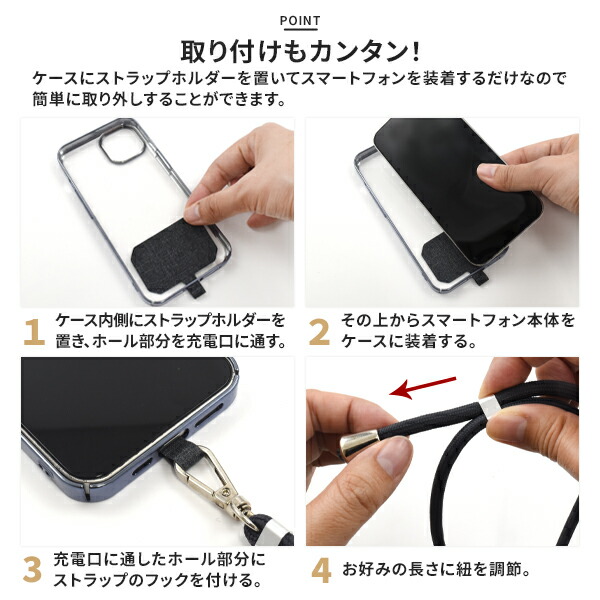 POINT

取り付けもカンタン!

ケースにストラップホルダーを置いてスマートフォンを装着するだけなので簡単に取り外しすることができます。

1 ケース内側にストラップホルダーを置き、ホール部分を充電口に通す。

2 その上からスマートフォン本体をケースに装着する。

3 充電口に通したホール部分にストラップのフックを付ける。

4 お好みの長さに紐を調節。