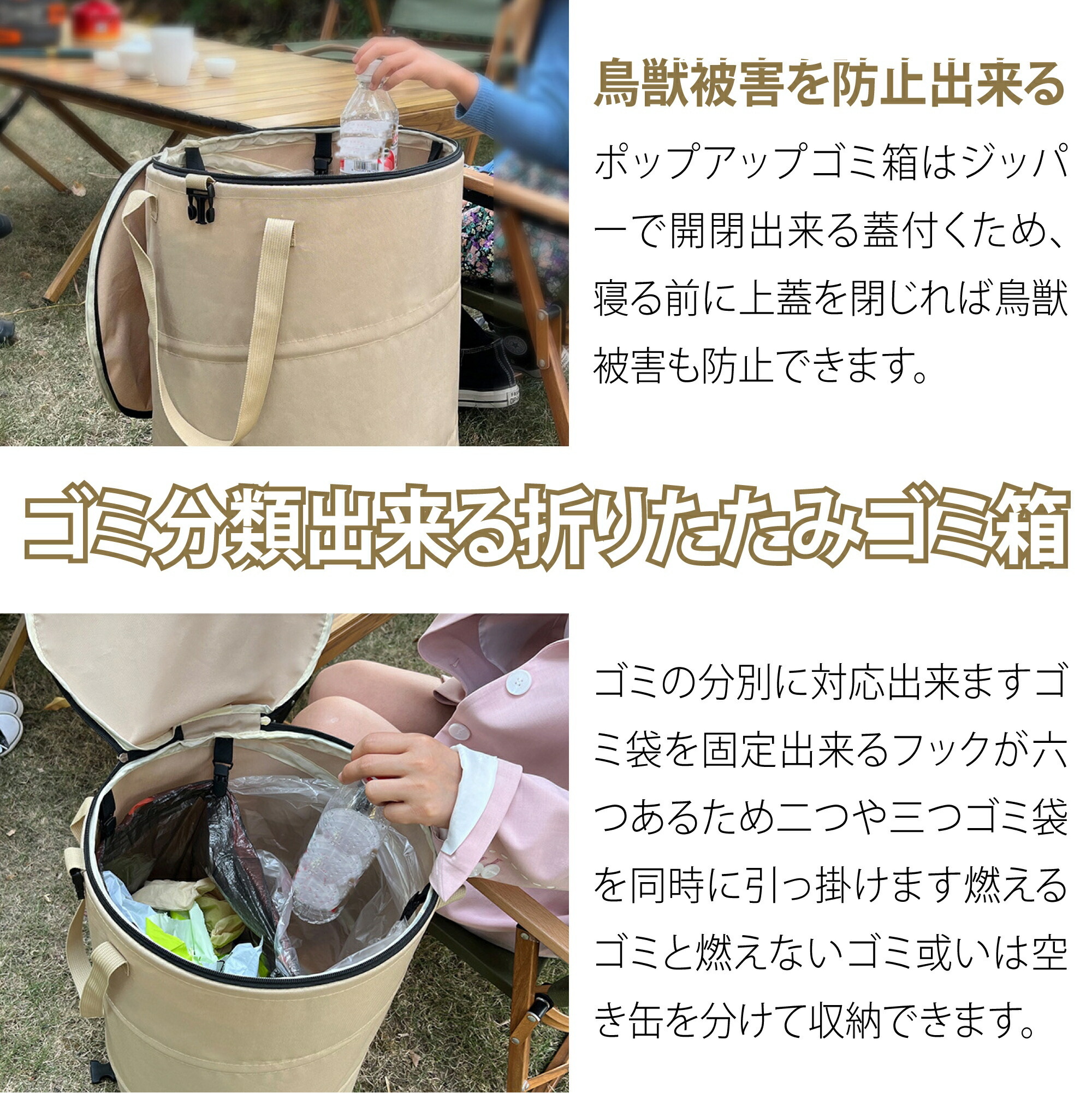 鳥獣被害を防止出来る

ポップアップゴミ箱はジッパーで開閉出来る蓋付くため、寝る前に上蓋を閉じれば鳥獣被害も防止できます。

ゴミ分類出来る折りたたみゴミ箱

ゴミの分別に対応出来ますゴミ袋を固定出来るフックが六つあるため二つや三つゴミ袋を同時に引っ掛けます燃えるゴミと燃えないゴミ或いは空き缶を分けて収納できます。