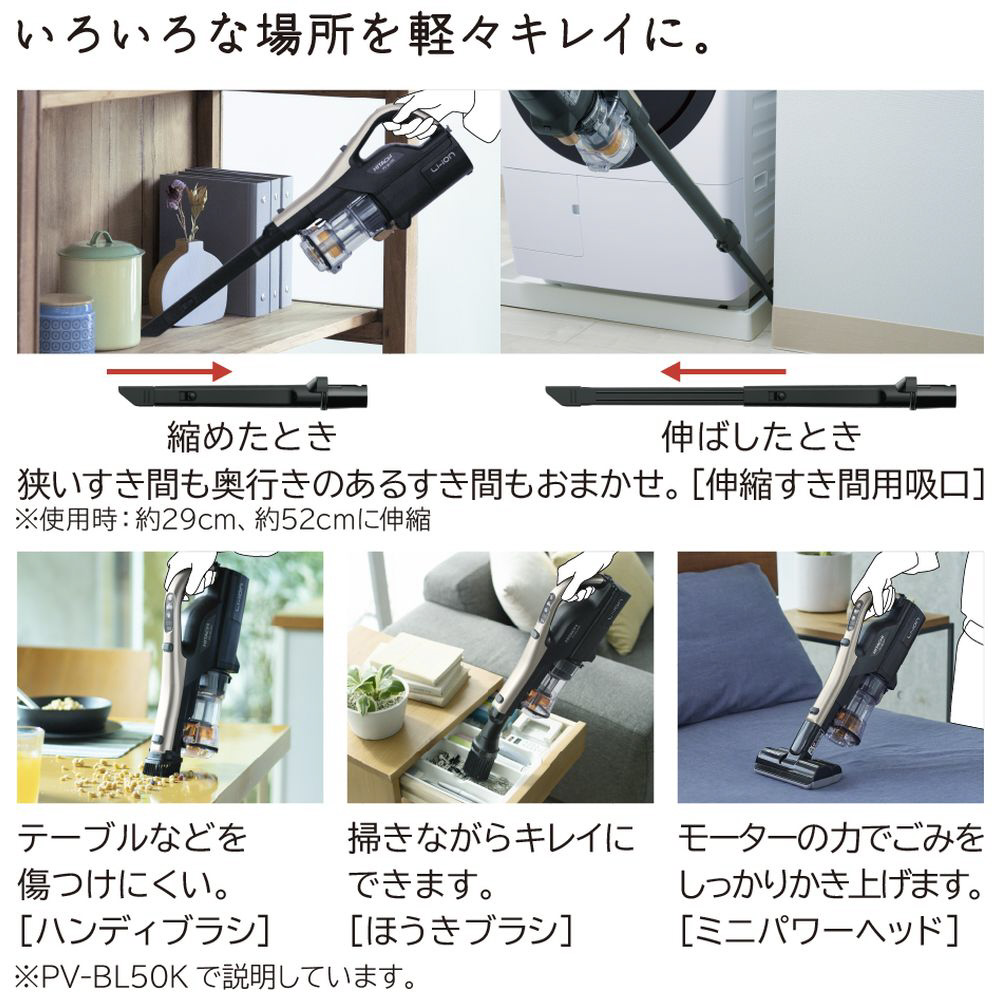 いろいろな場所を軽々キレイに。

HITACHI

Li-ion

縮めたとき

伸ばしたとき

狭いすき間も奥行きのあるすき間もおまかせ。[伸縮すき間用吸口]
※使用時：約29cm、約52cmに伸縮

テーブルなどを傷つけにくい。
[ハンディブラシ]

掃きながらキレイにできます。
[ほうきブラシ]

モーターの力でごみをしっかりかき上げます。
[ミニパワーヘッド]

※PV-BL50K で説明しています。