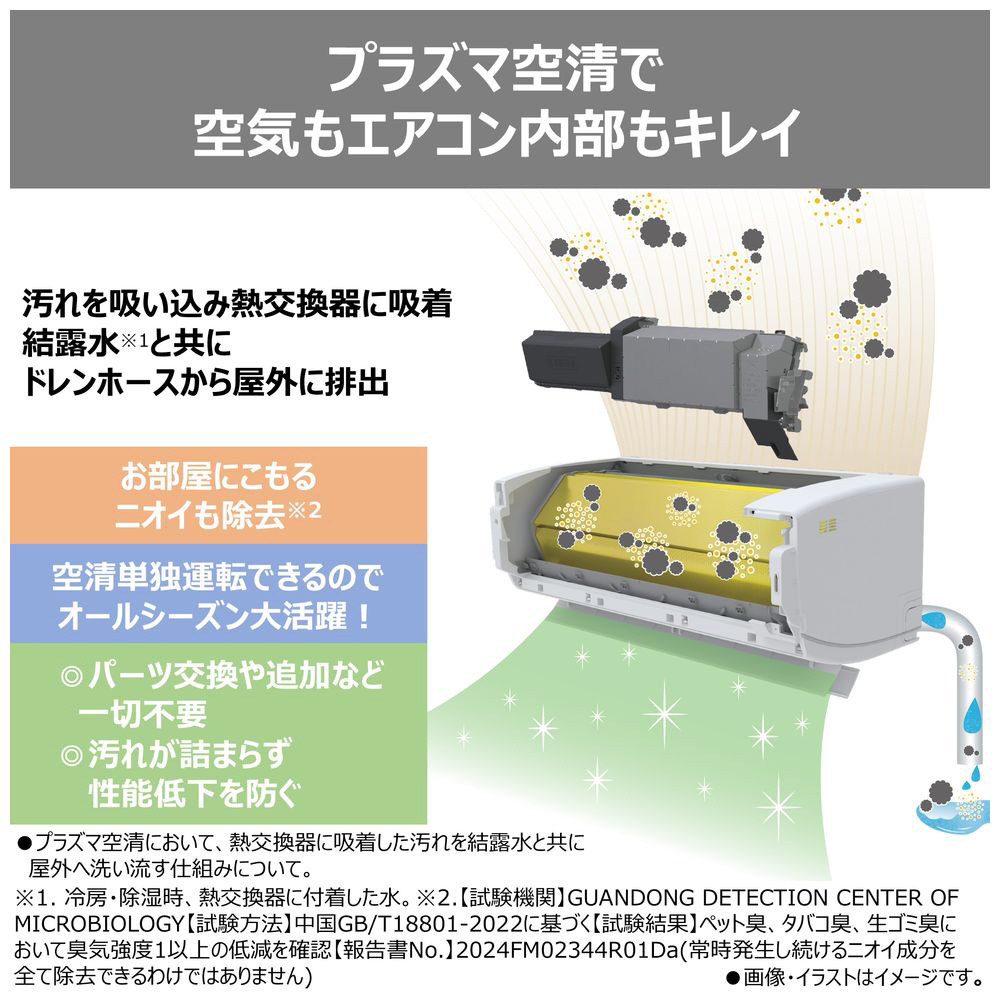 プラズマ空清で
空気もエアコン内部もキレイ

汚れを吸い込み熱交換器に吸着
結露水※1と共に
ドレンホースから屋外に排出

お部屋にこもる
ニオイも除去※2

空清単独運転できるので
オールシーズン大活躍！

◎パーツ交換や追加など
一切不要
◎汚れが詰まらず
性能低下を防ぐ

●プラズマ空清において、熱交換器に吸着した汚れを結露水と共に屋外へ洗い流す仕組みについて。

※1. 冷房・除湿時、熱交換器に付着した水。※2.【試験機関】GUANDONG DETECTION CENTER OF MICROBIOLOGY【試験方法】中国GB/T18801-2022に基づく【試験結果】ペット臭、タバコ臭、生ゴミ臭において臭気強度1以上の低減を確認【報告書No.】2024FM02344R01Da(常時発生し続けるニオイ成分を全て除去できるわけではありません)

●画像・イラストはイメージです。