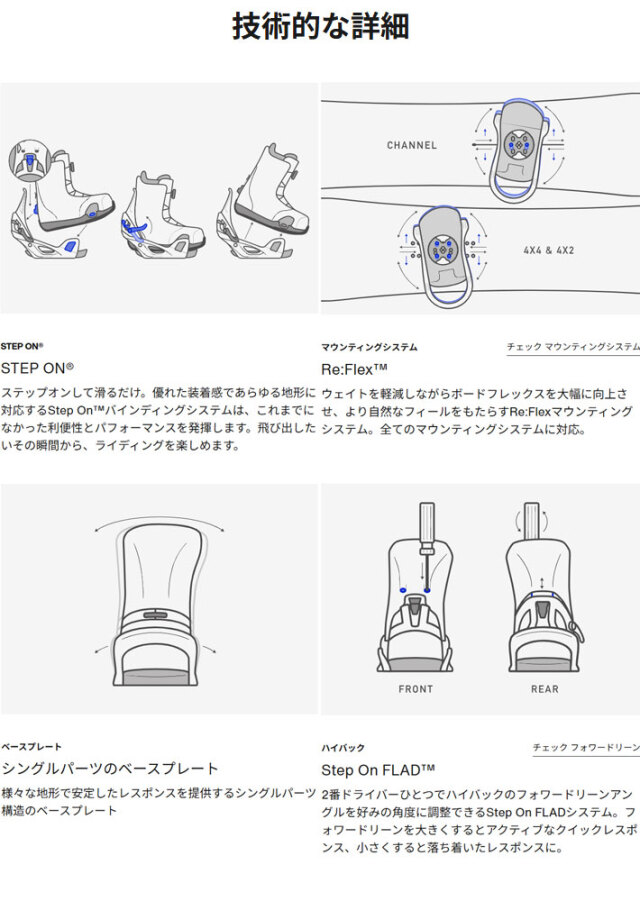 技術的な詳細

STEP ON®
STEP ON®
ステップオンして滑るだけ。優れた装着感であらゆる地形に対応するStep On™バインディングシステムは、これまでになかった利便性とパフォーマンスを発揮します。飛び出したいその瞬間から、ライディングを楽しめます。

CHANNEL
4X4 & 4X2

マウンティングシステム
チェック マウンティングシステム
Re:Flex™
ウェイトを軽減しながらボードフレックスを大幅に向上させ、より自然なフィールをもたらすRe:Flexマウンティングシステム。全てのマウンティングシステムに対応。

ベースプレート
シングルパーツのベースプレート
様々な地形で安定したレスポンスを提供するシングルパーツ構造のベースプレート

FRONT
REAR

ハイバック
チェック フォワードリーン
Step On FLAD™
2番ドライバーひとつでハイバックのフォワードリーンアングルを好みの角度に調整できるStep On FLADシステム。フォワードリーンを大きくするとアクティブなクイックレスポンス、小さくすると落ち着いたレスポンスに。