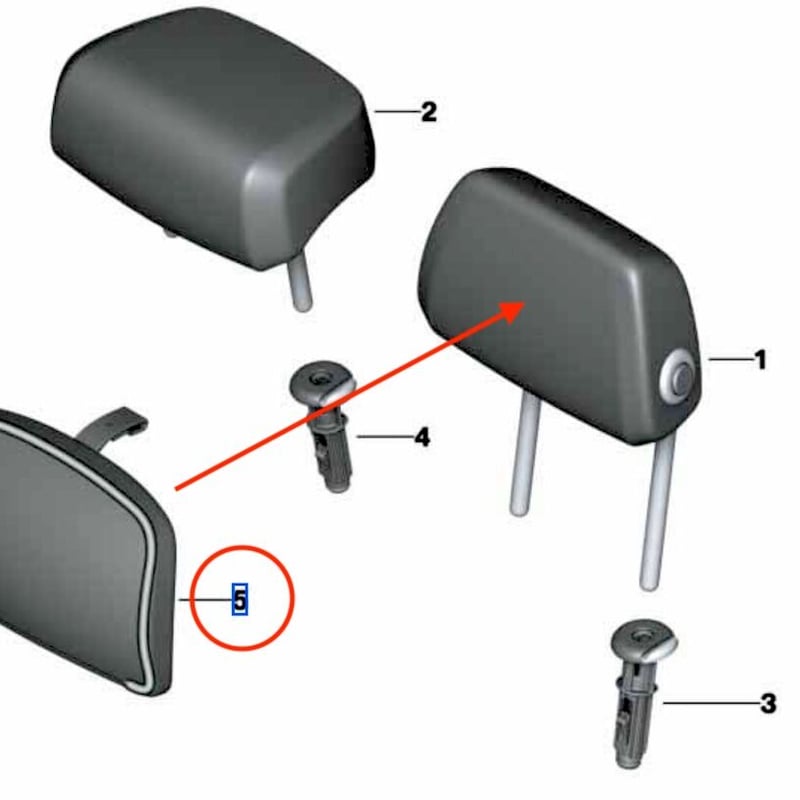 2
1
4
5
3