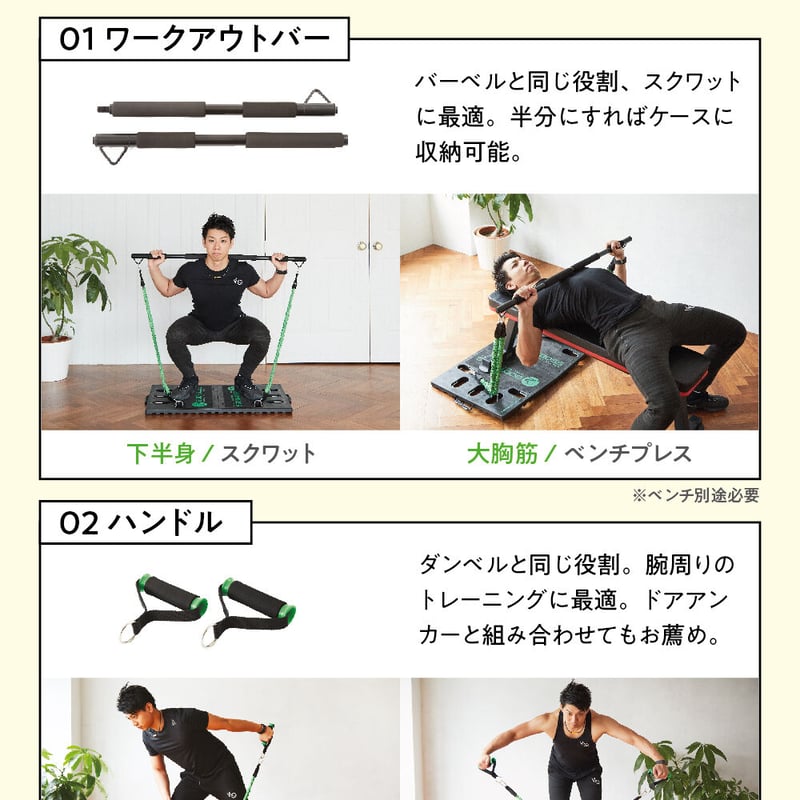 01 ワークアウトバー

バーベルと同じ役割、スクワットに最適。半分にすればケースに収納可能。

下半身 / スクワット

大胸筋 / ベンチプレス

※ベンチ別途必要

02 ハンドル

ダンベルと同じ役割。腕周りのトレーニングに最適。ドアアンカーと組み合わせてもお薦め。