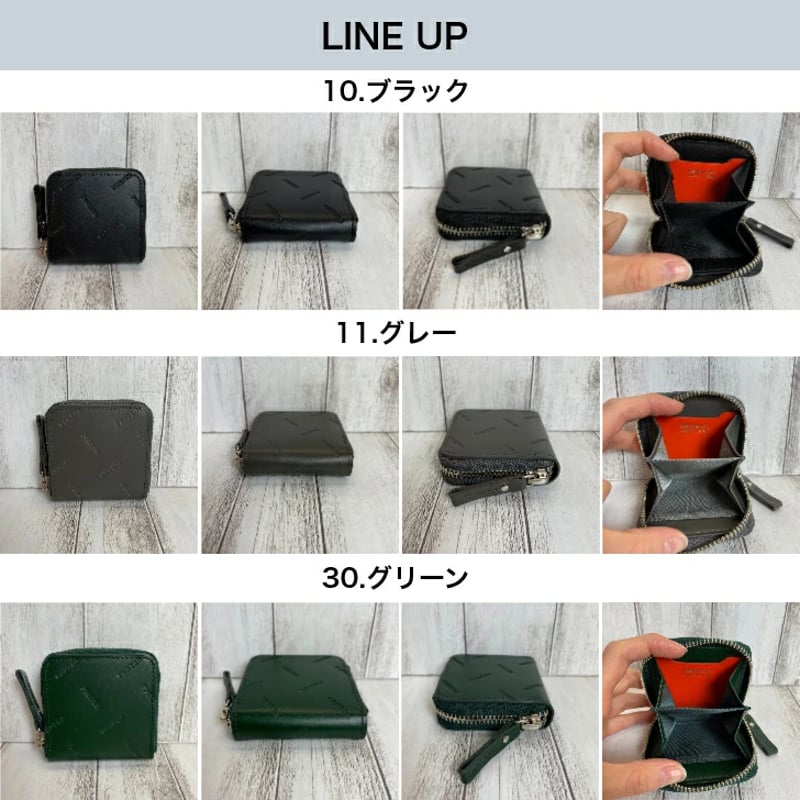 LINE UP

10.ブラック

11.グレー

30.グリーン