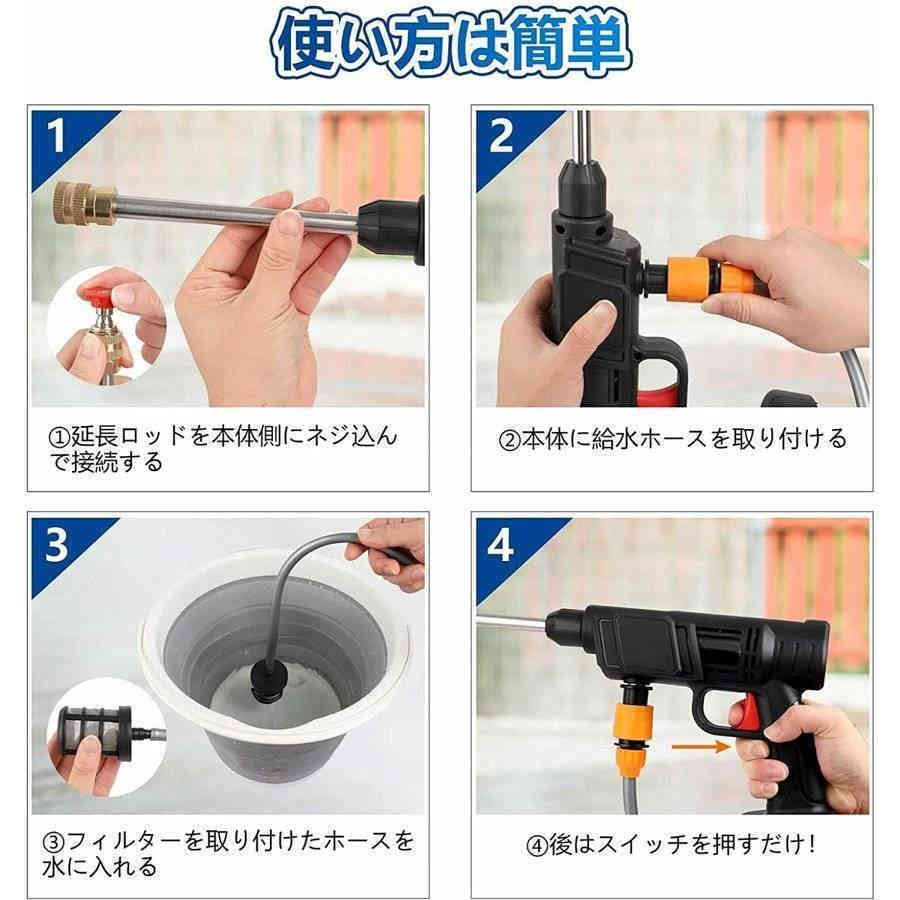 使い方は簡単

1

①延長ロッドを本体側にネジ込んで接続する

2

②本体に給水ホースを取り付ける

3

③フィルターを取り付けたホースを水に入れる

4

④後はスイッチを押すだけ!