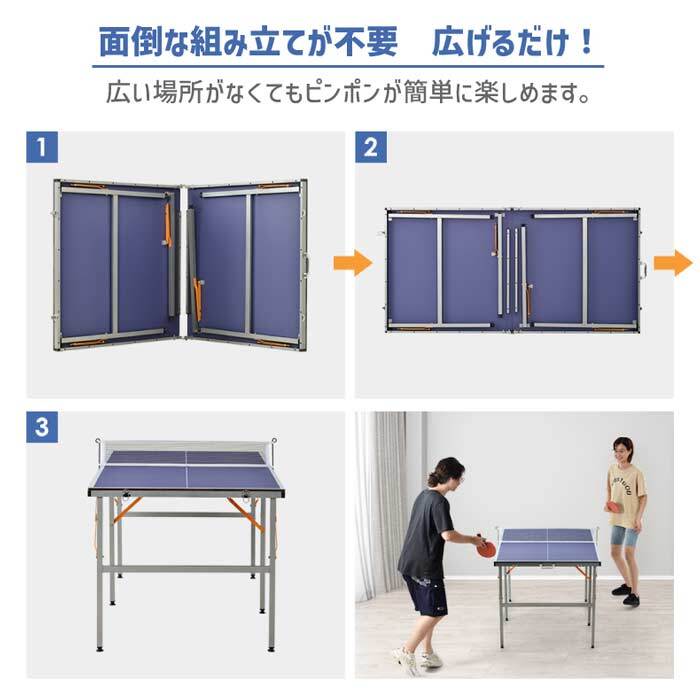 面倒な組み立てが不要　広げるだけ！

広い場所がなくてもピンポンが簡単に楽しめます。

1

2

3