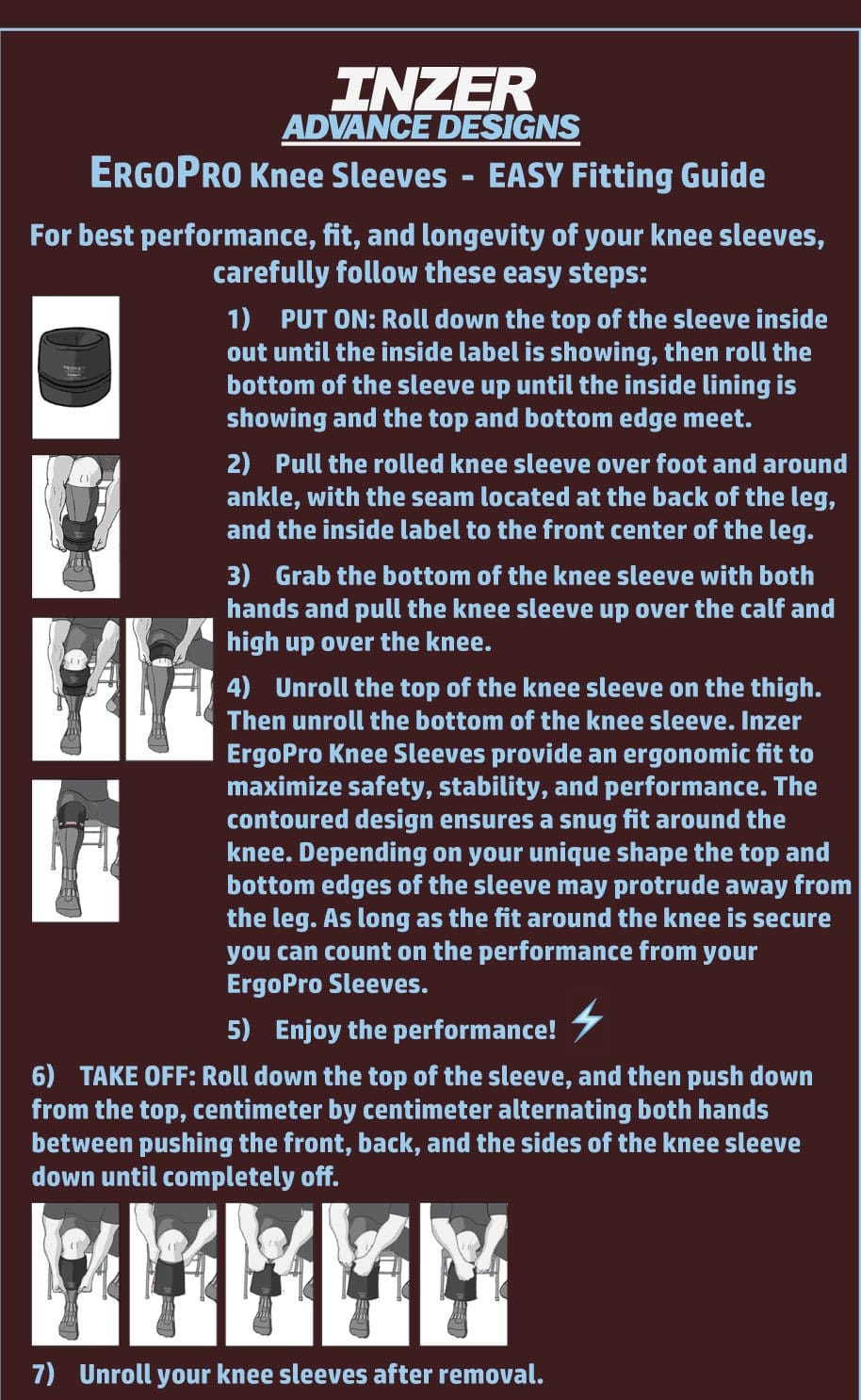 INZER
ADVANCE DESIGNS

ERGOPRO Knee Sleeves - EASY Fitting Guide

For best performance, fit, and longevity of your knee sleeves, carefully follow these easy steps:

1) PUT ON: Roll down the top of the sleeve inside out until the inside label is showing, then roll the bottom of the sleeve up until the inside lining is showing and the top and bottom edge meet.

2) Pull the rolled knee sleeve over foot and around ankle, with the seam located at the back of the leg, and the inside label to the front center of the leg.

3) Grab the bottom of the knee sleeve with both hands and pull the knee sleeve up over the calf and high up over the knee.

4) Unroll the top of the knee sleeve on the thigh. Then unroll the bottom of the knee sleeve. Inzer ErgoPro Knee Sleeves provide an ergonomic fit to maximize safety, stability, and performance. The contoured design ensures a snug fit around the knee. Depending on your unique shape the top and bottom edges of the sleeve may protrude away from the leg. As long as the fit around the knee is secure you can count on the performance from your ErgoPro Sleeves.

5) Enjoy the performance!

6) TAKE OFF: Roll down the top of the sleeve, and then push down from the top, centimeter by centimeter alternating both hands between pushing the front, back, and the sides of the knee sleeve down until completely off.

7) Unroll your knee sleeves after removal.