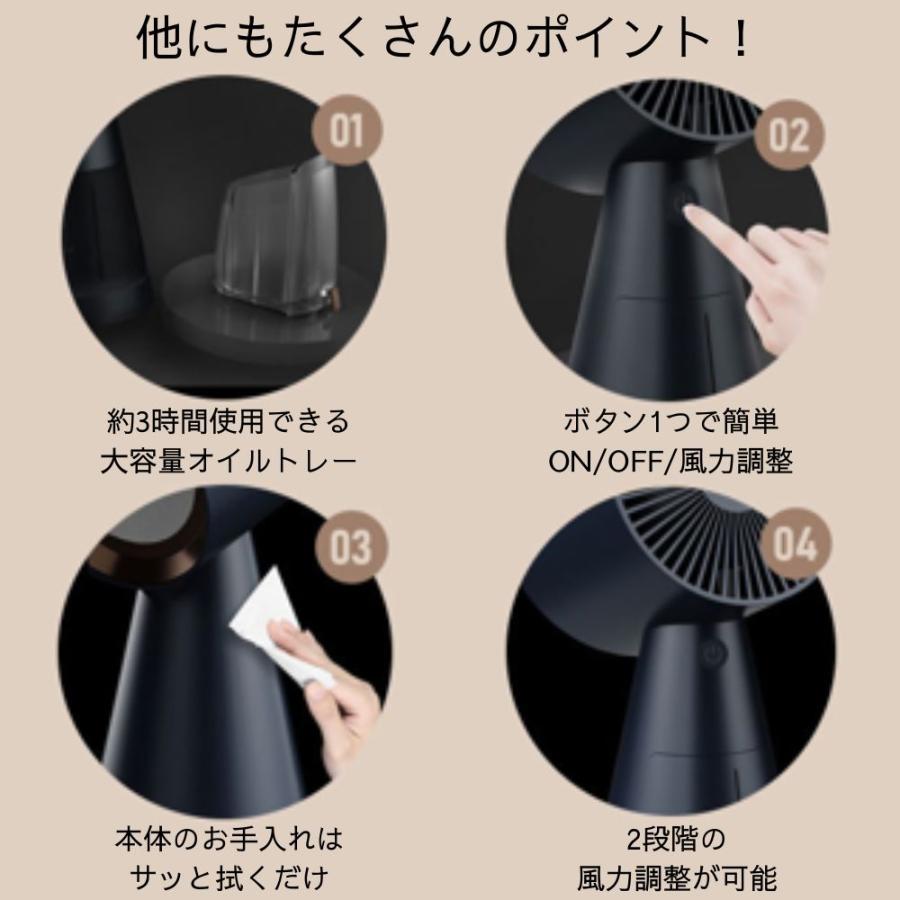 他にもたくさんのポイント！

01

約3時間使用できる
大容量オイルトレー

02

ボタン1つで簡単
ON/OFF/風力調整

03

本体のお手入れは
サッと拭くだけ

04

2段階の
風力調整が可能