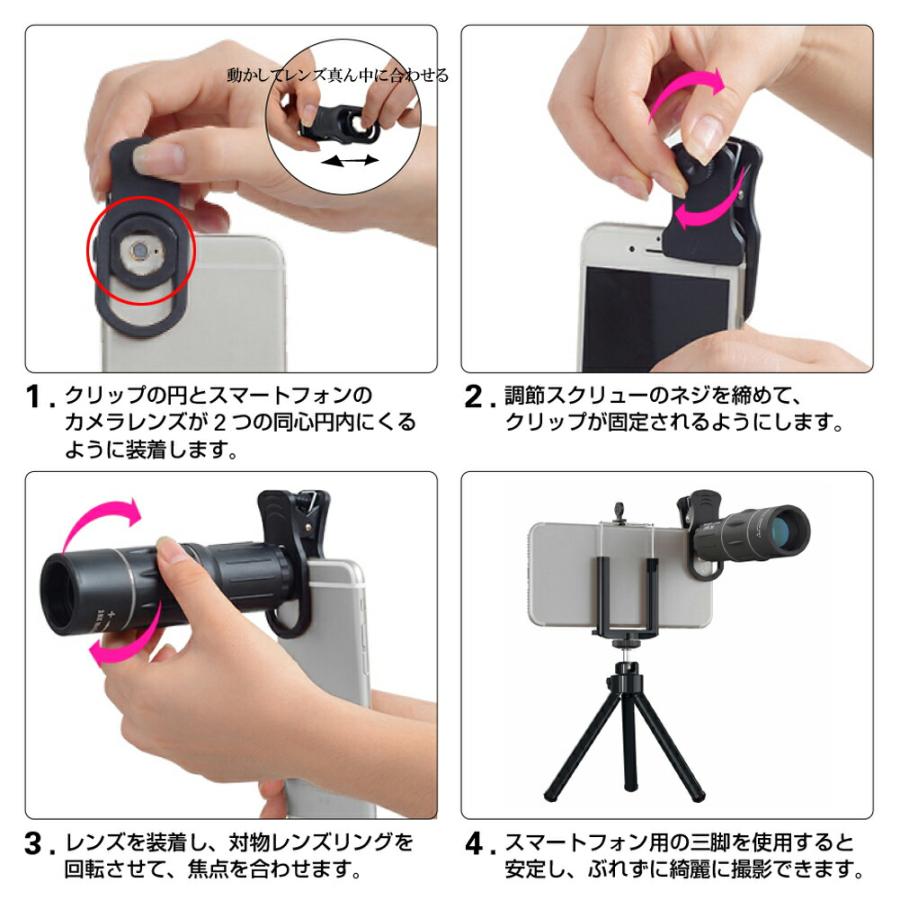 動かしてレンズ真ん中に合わせる

1. クリップの円とスマートフォンのカメラレンズが２つの同心円内にくるように装着します。

2. 調節スクリューのネジを締めて、クリップが固定されるようにします。

3. レンズを装着し、対物レンズリングを回転させて、焦点を合わせます。

4. スマートフォン用の三脚を使用すると安定し、ぶれずに綺麗に撮影できます。