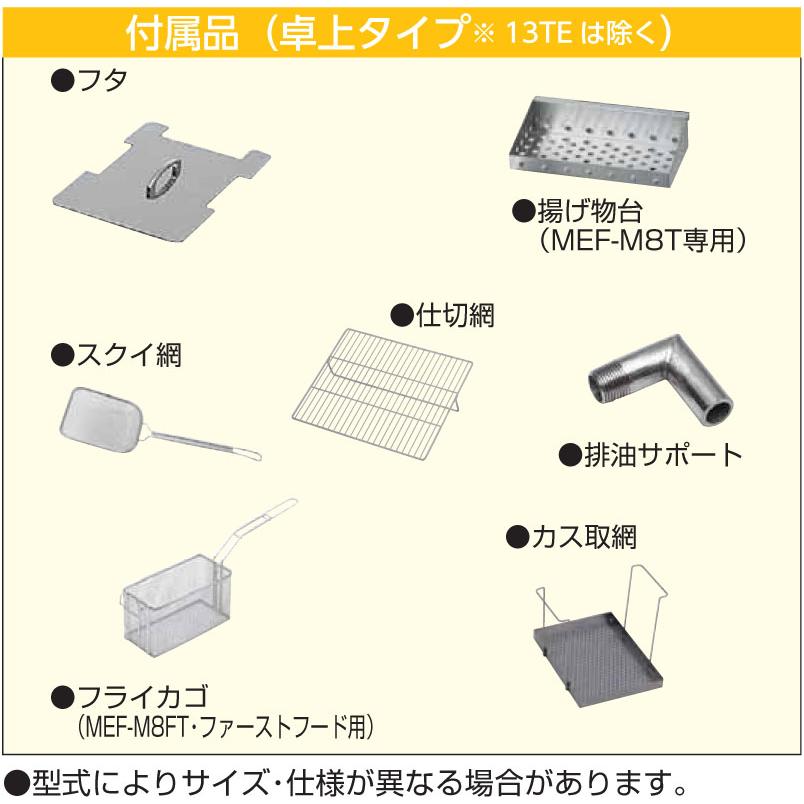 付属品（卓上タイプ※ 13TE は除く）

●フタ

●揚げ物台
（MEF-M8T専用）

●仕切網

●スクイ網

●排油サポート

●カス取網

●フライカゴ
（MEF-M8FT・ファーストフード用）

●型式によりサイズ・仕様が異なる場合があります。