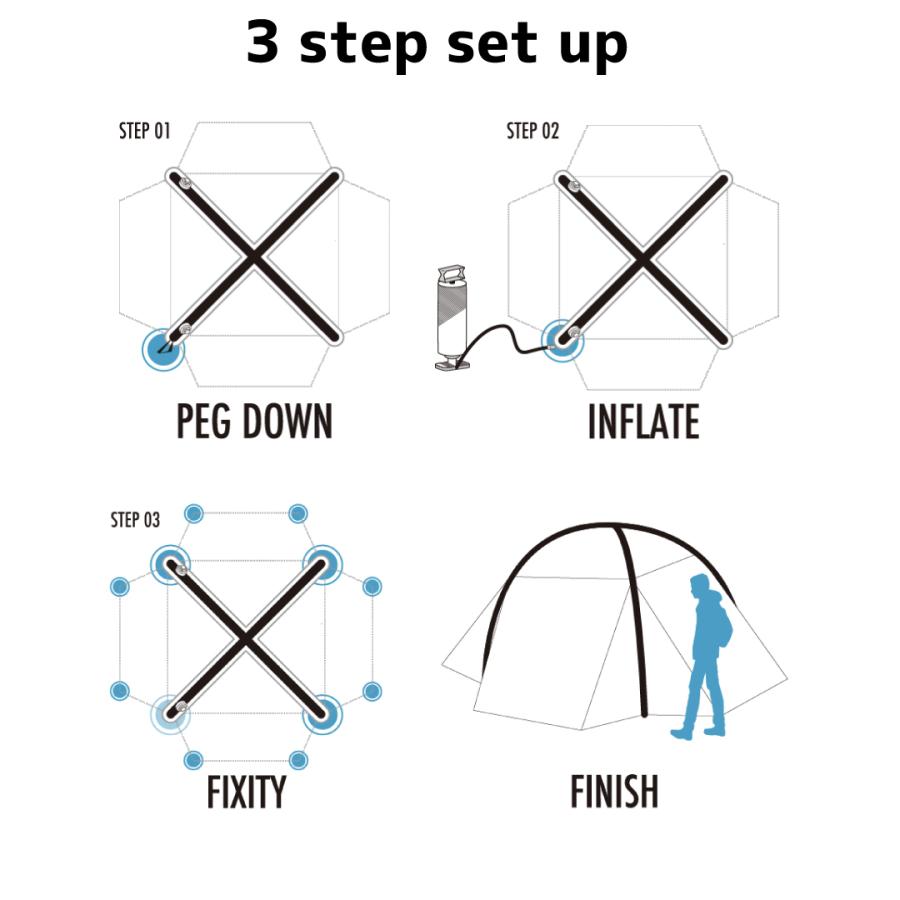 3 step set up

STEP 01

PEG DOWN

STEP 02

INFLATE

STEP 03

FIXITY

FINISH