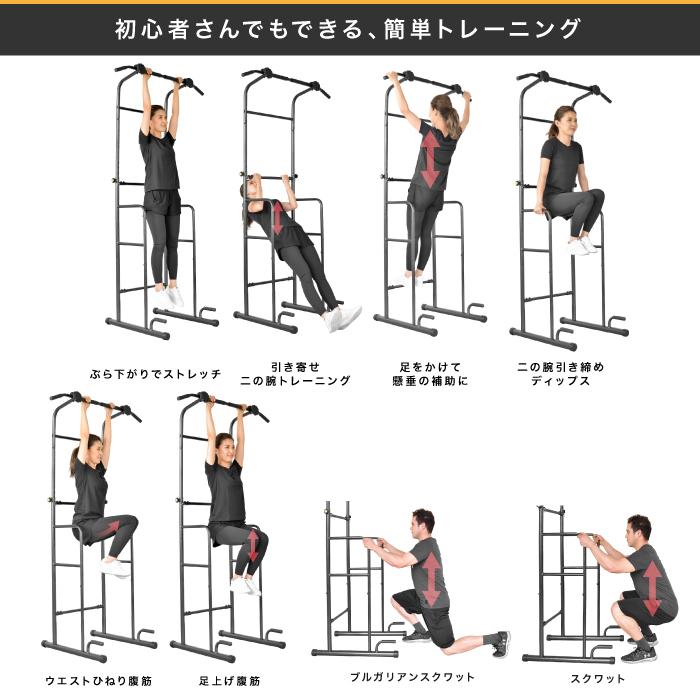 初心者さんでもできる、簡単トレーニング

ぶら下がりでストレッチ

引き寄せ
二の腕トレーニング

足をかけて
懸垂の補助に

二の腕引き締め
ディップス

ウエストひねり腹筋

足上げ腹筋

ブルガリアンスクワット

スクワット