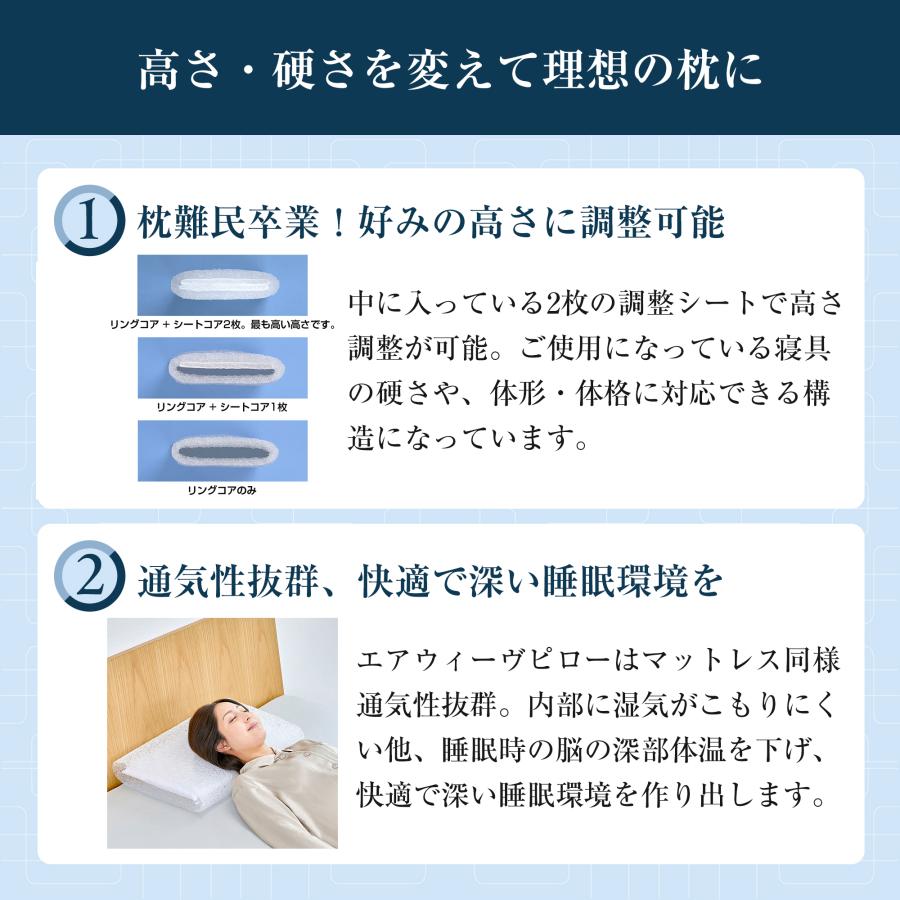 高さ・硬さを変えて理想の枕に

1 枕難民卒業！好みの高さに調整可能

リングコア + シートコア2枚。最も高い高さです。

リングコア + シートコア1枚

リングコアのみ

中に入っている2枚の調整シートで高さ調整が可能。ご使用になっている寝具の硬さや、体形・体格に対応できる構造になっています。

2 通気性抜群、快適で深い睡眠環境を

エアウィーヴピローはマットレス同様通気性抜群。内部に湿気がこもりにくい他、睡眠時の脳の深部体温を下げ、快適で深い睡眠環境を作り出します。