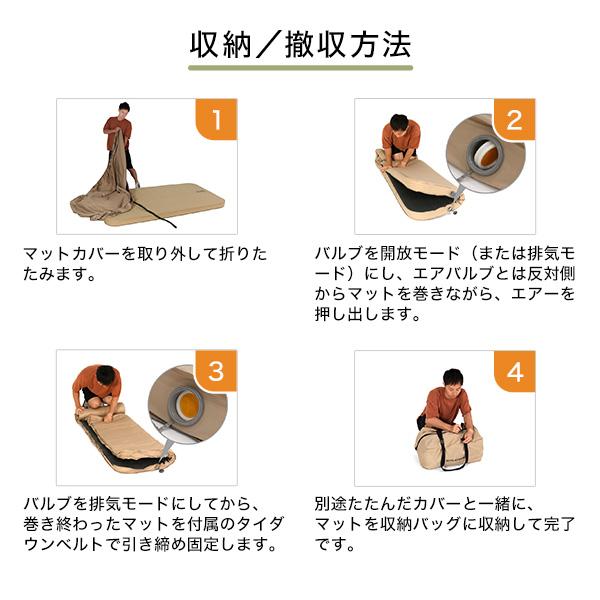 収納／撤収方法

1

マットカバーを取り外して折りたたみます。

2

バルブを開放モード（または排気モード）にし、エアバルブとは反対側からマットを巻きながら、エアーを押し出します。

3

バルブを排気モードにしてから、巻き終わったマットを付属のタイダウンベルトで引き締め固定します。

4

別途たたんだカバーと一緒に、マットを収納バッグに収納して完了です。