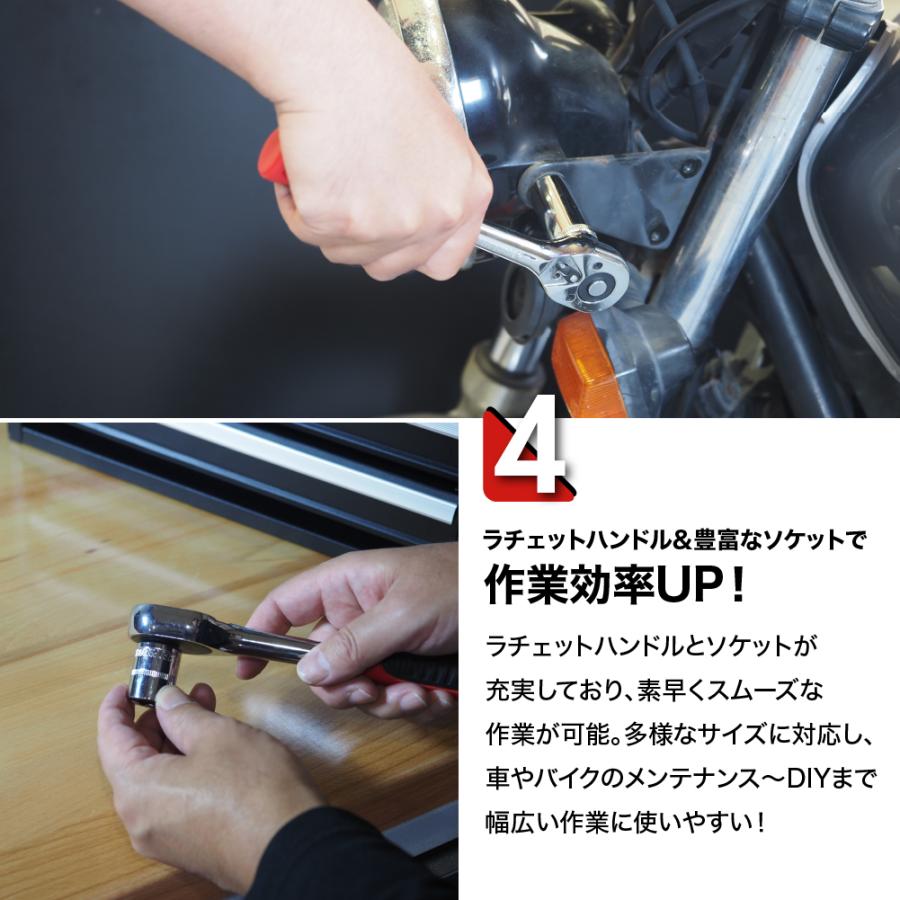 4

ラチェットハンドル&豊富なソケットで
作業効率UP！

ラチェットハンドルとソケットが充実しており、素早くスムーズな作業が可能。多様なサイズに対応し、車やバイクのメンテナンス～DIYまで幅広い作業に使いやすい！