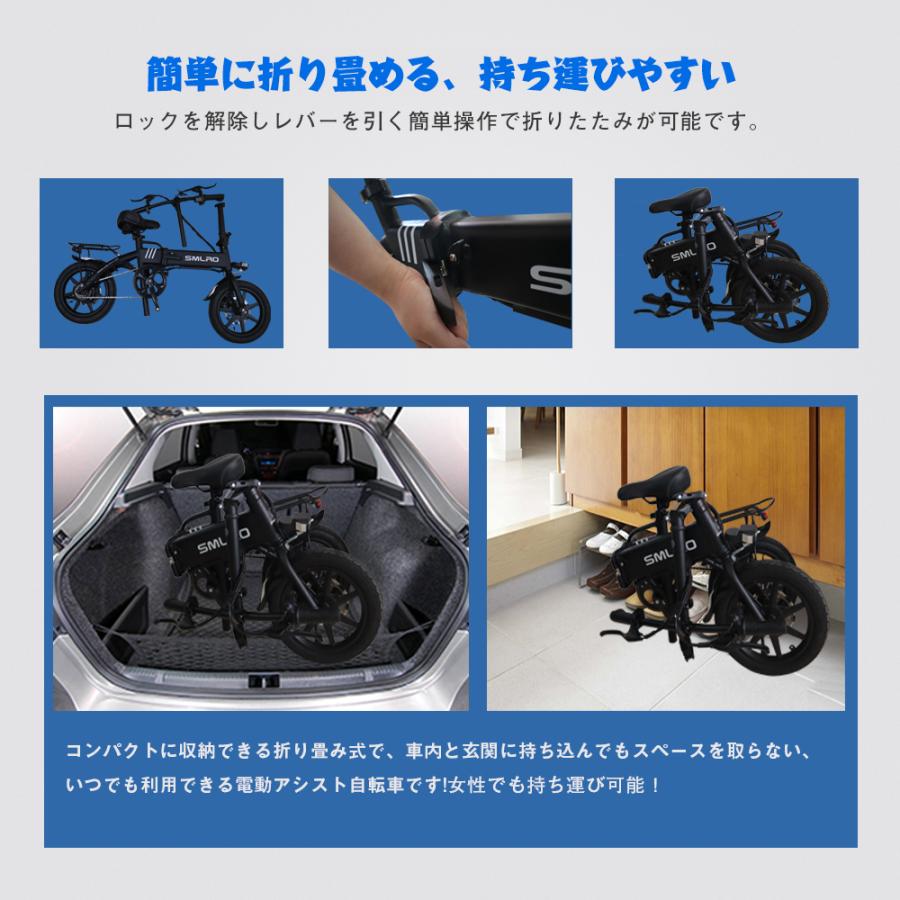 簡単に折り畳める、持ち運びやすい

ロックを解除しレバーを引く簡単操作で折りたたみが可能です。

SMLRO

SM

SMLRO

SMLRO

SMLRO

コンパクトに収納できる折り畳み式で、車内と玄関に持ち込んでもスペースを取らない、いつでも利用できる電動アシスト自転車です!女性でも持ち運び可能！