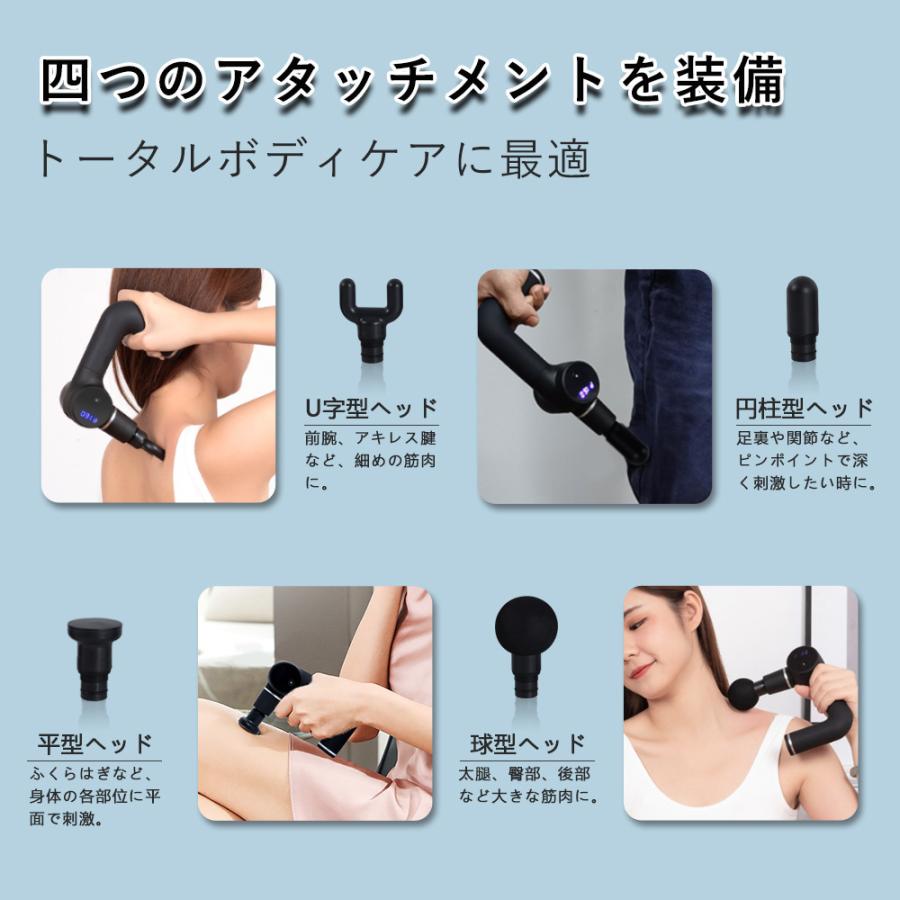 四つのアタッチメントを装備

トータルボディケアに最適

U字型ヘッド

前腕、アキレス腱など、細めの筋肉に。

円柱型ヘッド

足裏や関節など、ピンポイントで深く刺激したい時に。

平型ヘッド

ふくらはぎなど、身体の各部位に平面で刺激。

球型ヘッド

太腿、臀部、後部など大きな筋肉に。