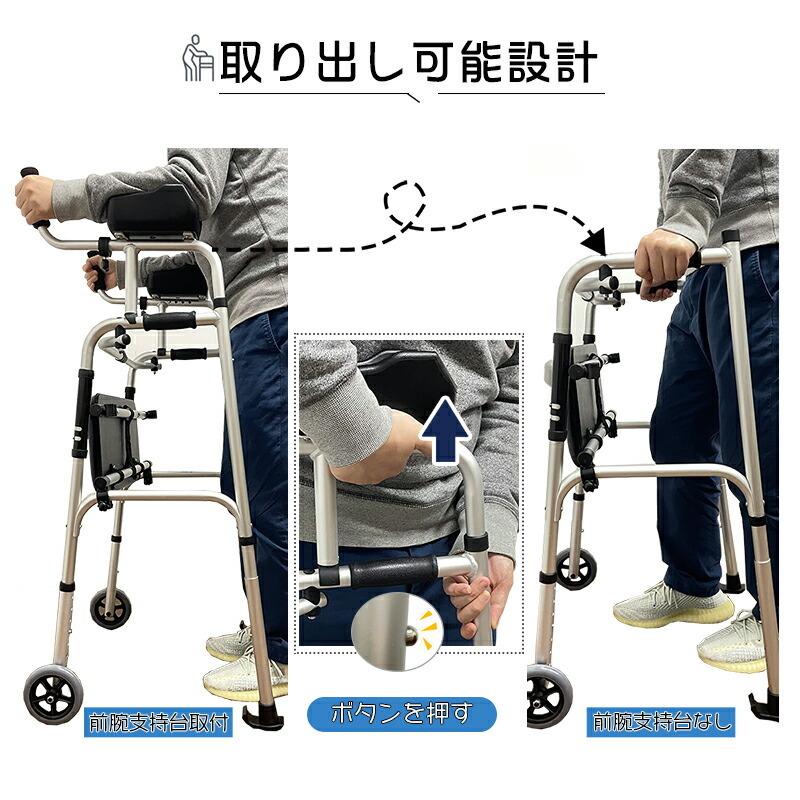 取り出し可能設計

前腕支持台取付

ボタンを押す

前腕支持台なし