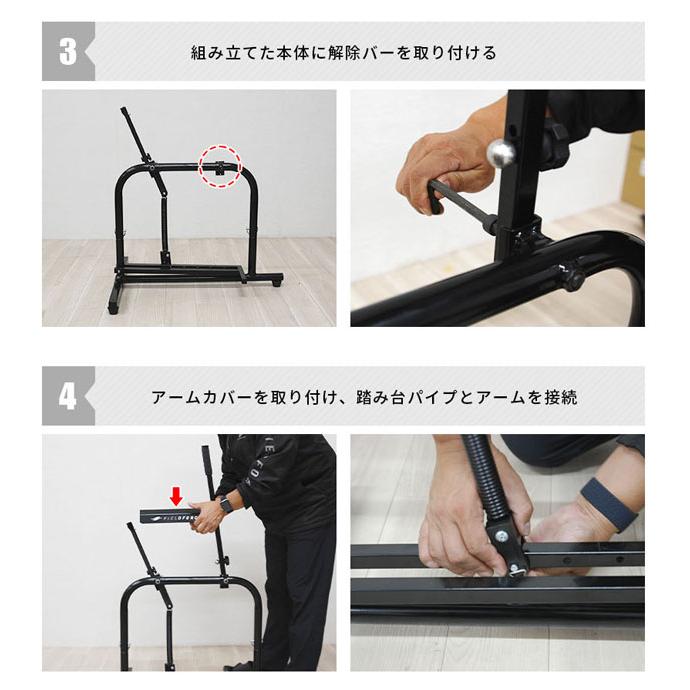 3

組み立てた本体に解除バーを取り付ける

4

アームカバーを取り付け、踏み台パイプとアームを接続

FIELDFORCE