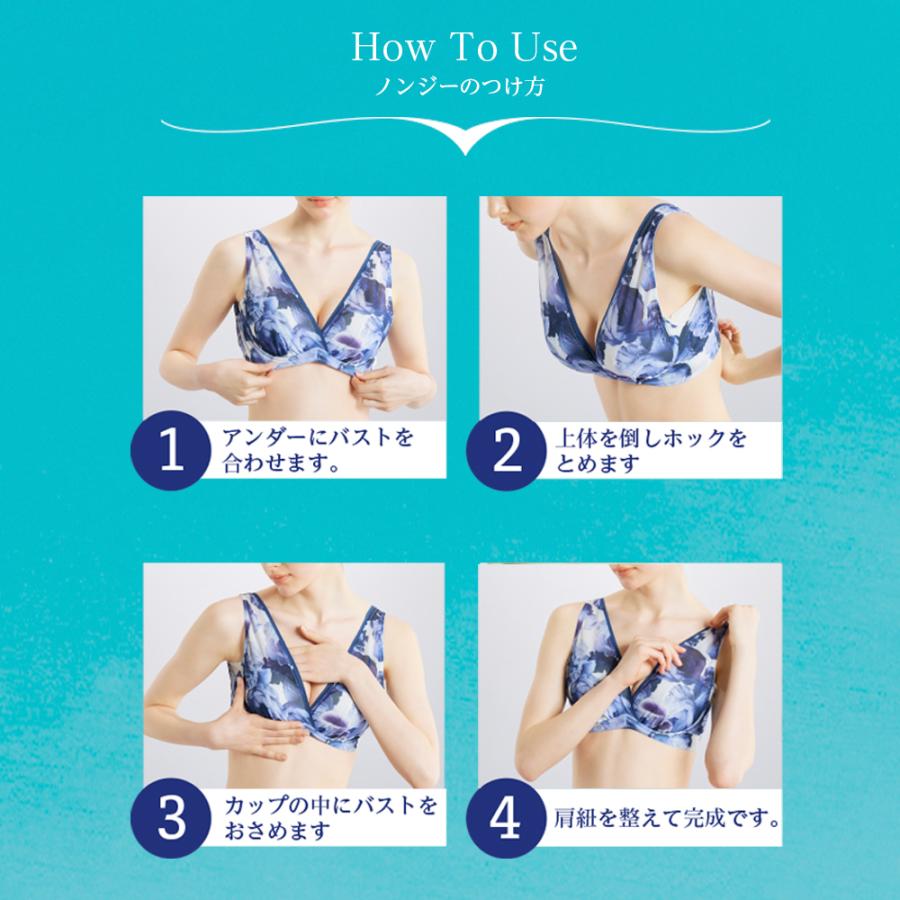 How To Use
ノンジーのつけ方

1 アンダーにバストを合わせます。

2 上体を倒しホックをとめます

3 カップの中にバストをおさめます

4 肩紐を整えて完成です。