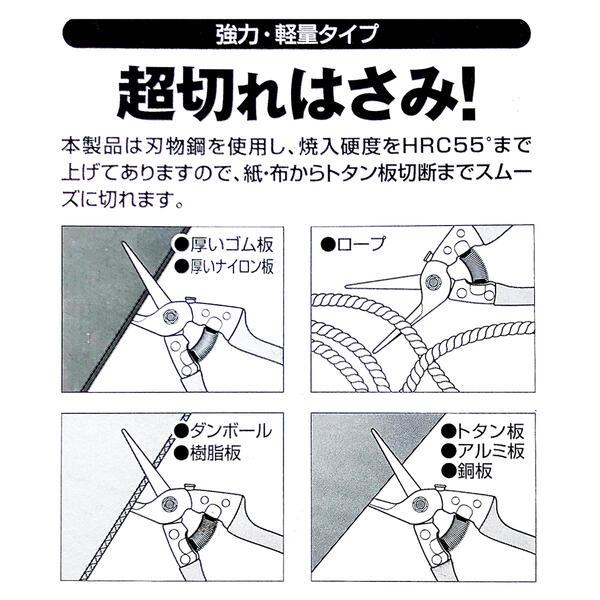 強力・軽量タイプ

超切れはさみ!

本製品は刃物鋼を使用し、焼入硬度をHRC55°まで上げてありますので、紙・布からトタン板切断までスムーズに切れます。

●厚いゴム板
●厚いナイロン板

●ロープ

●ダンボール
●樹脂板

●トタン板
●アルミ板
●銅板