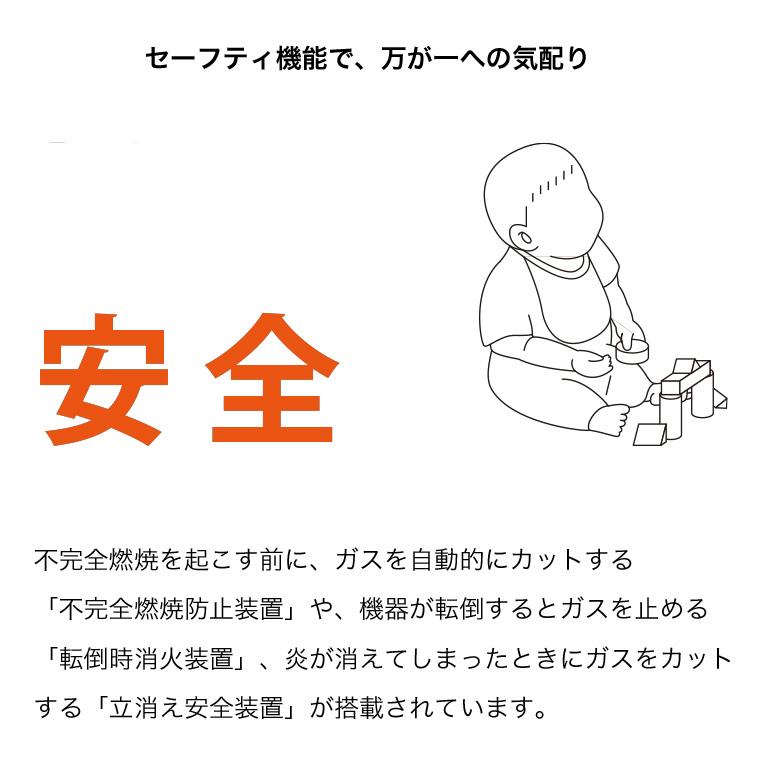 セーフティ機能で、万が一への気配り

安全

不完全燃焼を起こす前に、ガスを自動的にカットする「不完全燃焼防止装置」や、機器が転倒するとガスを止める「転倒時消火装置」、炎が消えてしまったときにガスをカットする「立消え安全装置」が搭載されています。