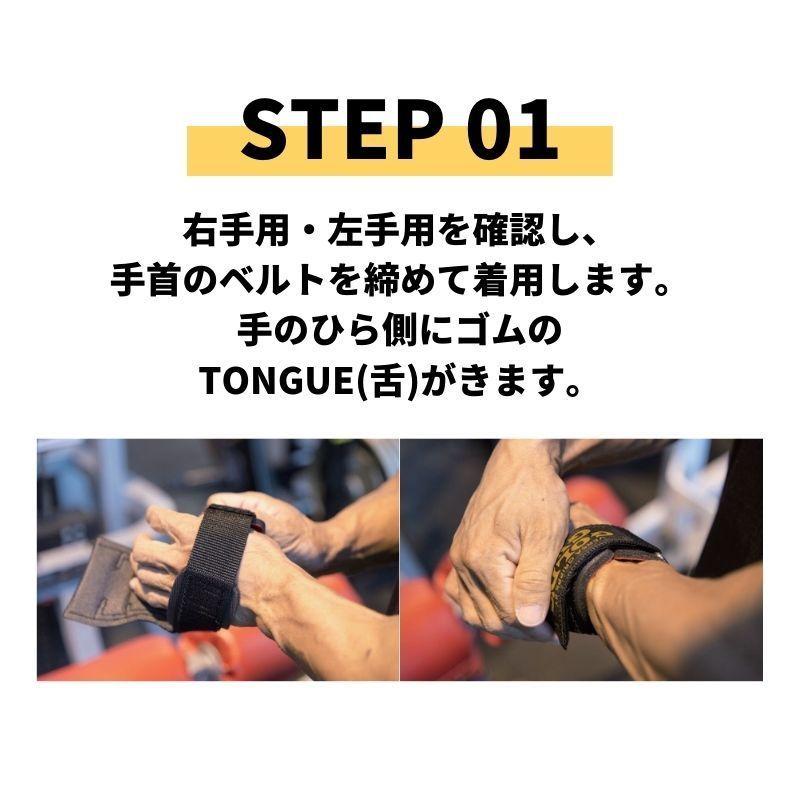 STEP 01

右手用・左手用を確認し、
手首のベルトを締めて着用します。
手のひら側にゴムの
TONGUE(舌)がきます。