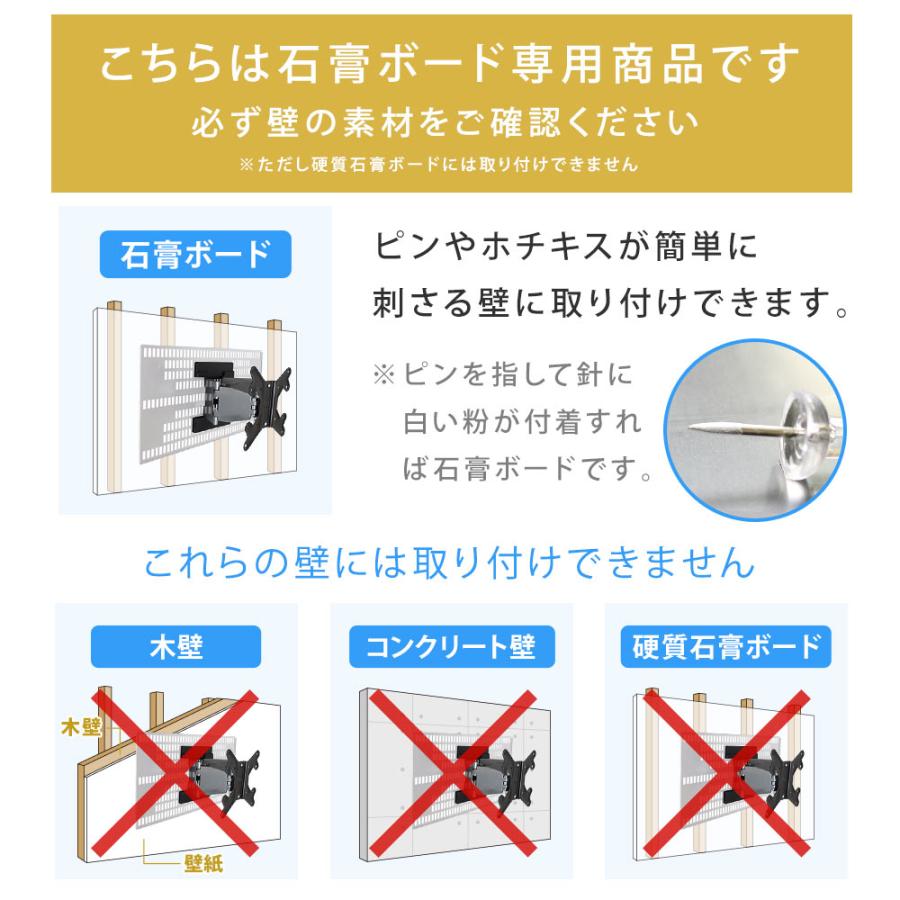 こちらは石膏ボード専用商品です
必ず壁の素材をご確認ください
※ただし硬質石膏ボードには取り付けできません

石膏ボード

ピンやホチキスが簡単に刺さる壁に取り付けできます。

※ピンを指して針に白い粉が付着すれば石膏ボードです。

これらの壁には取り付けできません

木壁

木壁

壁紙

コンクリート壁

硬質石膏ボード