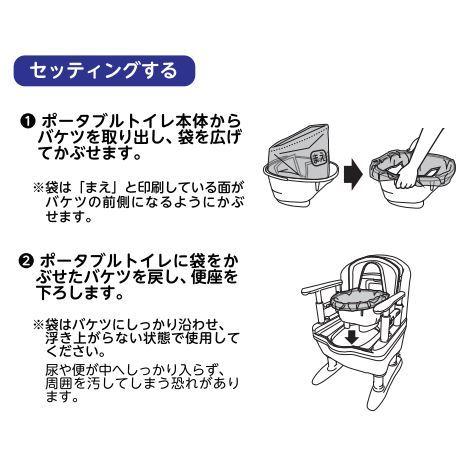 セッティングする

❶ ポータブルトイレ本体からバケツを取り出し、袋を広げてかぶせます。

※袋は「まえ」と印刷している面がバケツの前側になるようにかぶせます。

まえ

❷ ポータブルトイレに袋をかぶせたバケツを戻し、便座を下ろします。

※袋はバケツにしっかり沿わせ、浮き上がらない状態で使用してください。
尿や便が中へしっかり入らず、周囲を汚してしまう恐れがあります。